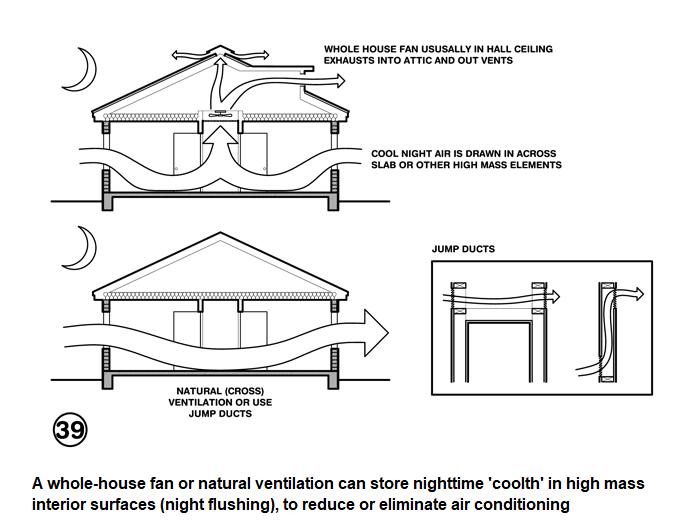 WHOLE HOUSE FAN USUSALLY IN HALL CEILING EXHAUSTS INTO ATTIC AND OUT VENTS

COOL NIGHT AIR IS DRAWN IN ACROSS SLAB OR OTHER HIGH MASS ELEMENTS

JUMP DUCTS

NATURAL (CROSS) VENTILATION OR USE JUMP DUCTS

39

A whole-house fan or natural ventilation can store nighttime 'coolth' in high mass interior surfaces (night flushing), to reduce or eliminate air conditioning