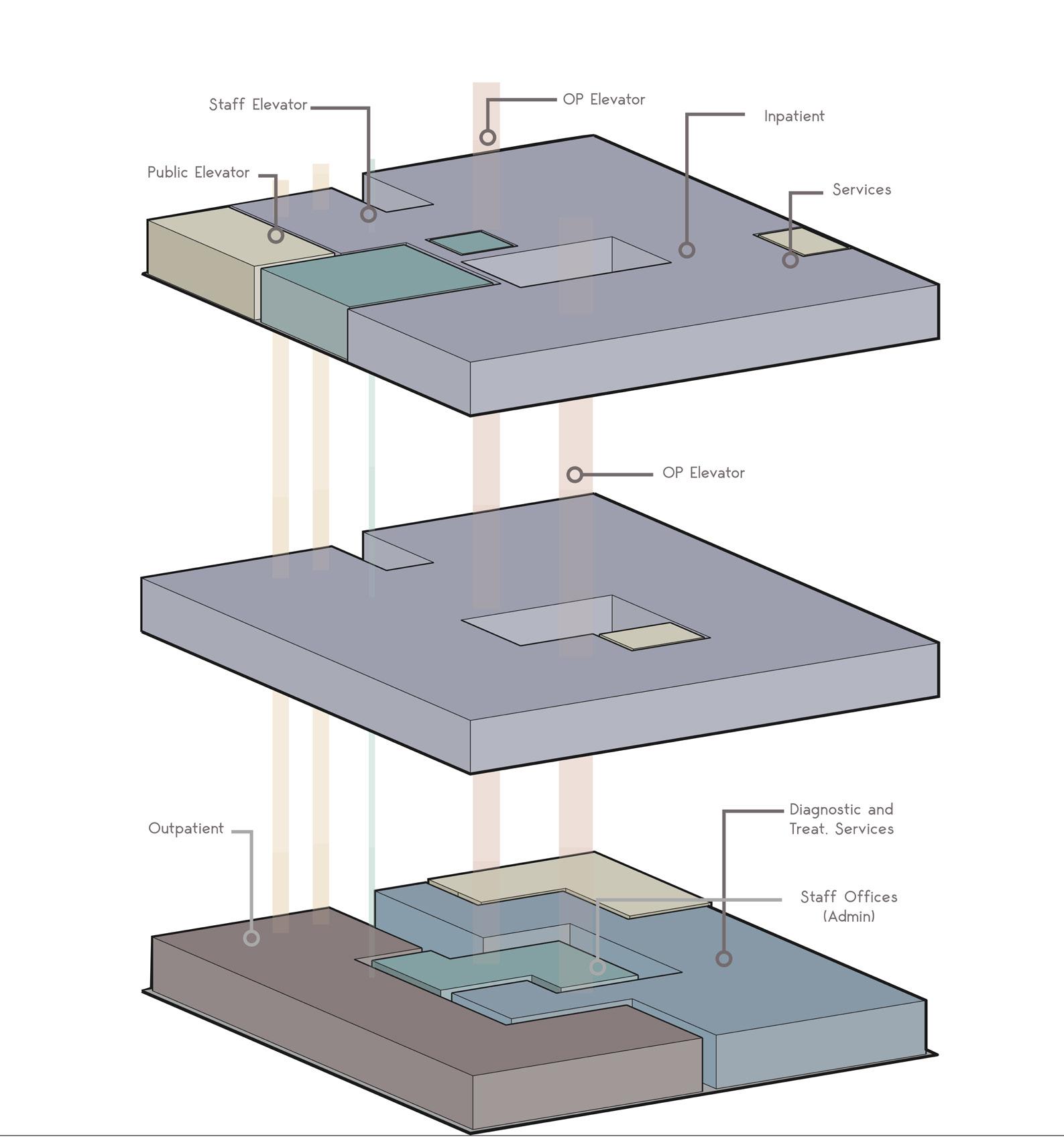 Staff Elevator

OP Elevator

Inpatient

Public Elevator

Services

OP Elevator

Outpatient

Diagnostic and Treat. Services

Staff Offices (Admin)