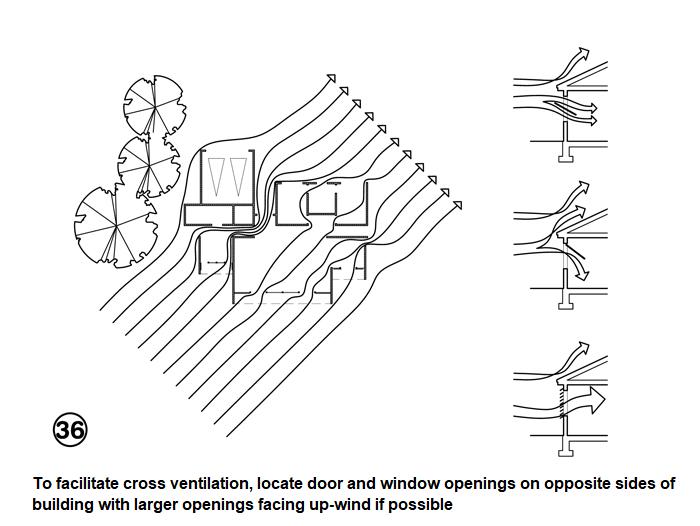 36

To facilitate cross ventilation, locate door and window openings on opposite sides of building with larger openings facing up-wind if possible