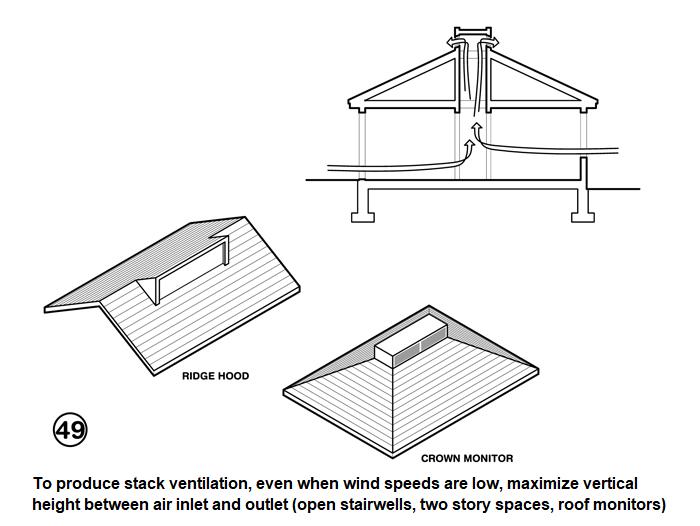 RIDGE HOOD

CROWN MONITOR

49

To produce stack ventilation, even when wind speeds are low, maximize vertical height between air inlet and outlet (open stairwells, two story spaces, roof monitors)