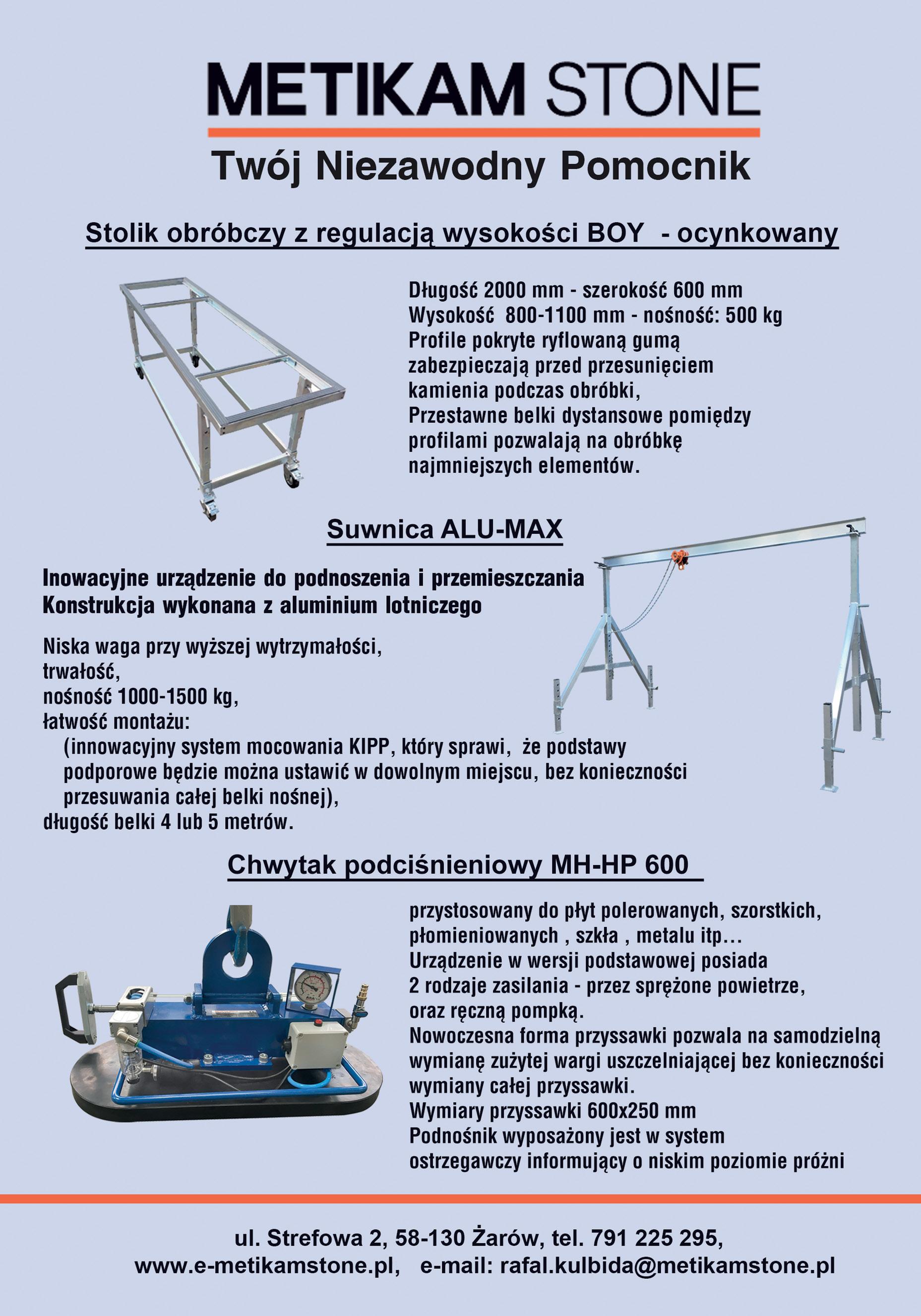 METIKAM STONE

Twój Niezawodny Pomocnik

Stolik obróbczy z regulacją wysokości BOY - ocynkowany

Długość 2000 mm - szerokość 600 mm
Wysokość 800-1100 mm - nośność: 500 kg
Profile pokryte ryflowaną gumą zabezpieczają przed przesunięciem kamienia podczas obróbki,
Przestawne belki dystansowe pomiędzy profilami pozwalają na obróbkę najmniejszych elementów.

Suwnica ALU-MAX

Inowacyjne urządzenie do podnoszenia i przemieszczania
Konstrukcja wykonana z aluminium lotniczego

Niska waga przy wyższej wytrzymałości,
trwałość,
nośność 1000-1500 kg,
łatwość montażu:
(innowacyjny system mocowania KIPP, który sprawi, że podstawy podporowe będzie można ustawić w dowolnym miejscu, bez konieczności przesuwania całej belki nośnej),
długość belki 4 lub 5 metrów.

Chwytak podciśnieniowy MH-HP 600

przystosowany do płyt polerowanych, szorstkich, płomieniowanych , szkła , metalu itp…
Urządzenie w wersji podstawowej posiada 2 rodzaje zasilania - przez sprężone powietrze, oraz ręczną pompką.
Nowoczesna forma przyssawki pozwala na samodzielną wymianę zużytej wargi uszczelniającej bez konieczności wymiany całej przyssawki.
Wymiary przyssawki 600x250 mm
Podnośnik wyposażony jest w system ostrzegawczy informujący o niskim poziomie próżni

ul. Strefowa 2, 58-130 Żarów, tel. 791 225 295,
www.e-metikamstone.pl, e-mail: rafal.kulbida@metikamstone.pl