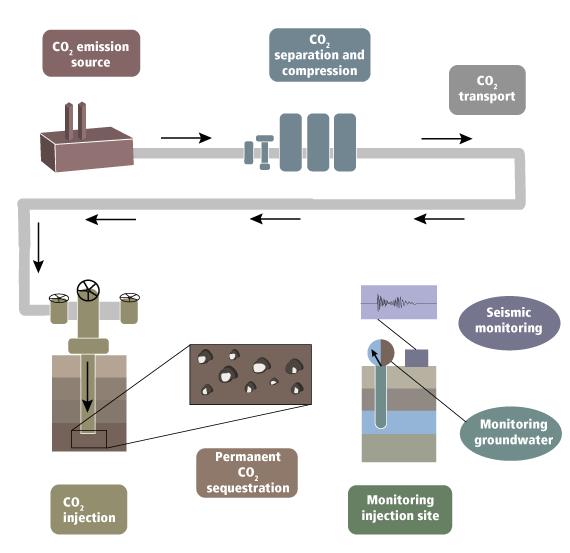 $CO_2$ emission source

$CO_2$ separation and compression

$CO_2$ transport

Seismic monitoring

Monitoring groundwater

Permanent $CO_2$ sequestration

$CO_2$ injection

Monitoring injection site