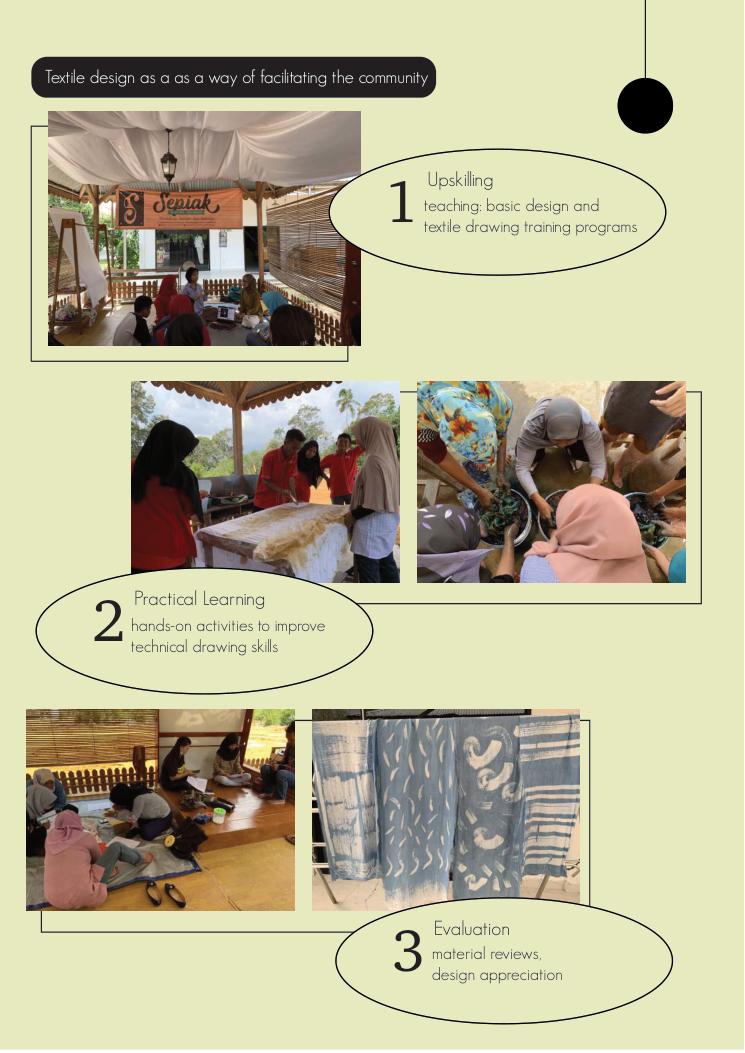 Textile design as a as a way of facilitating the community

Sepiak

1 Upskilling
teaching: basic design and textile drawing training programs

2 Practical Learning
hands-on activities to improve technical drawing skills

3 Evaluation
material reviews, design appreciation