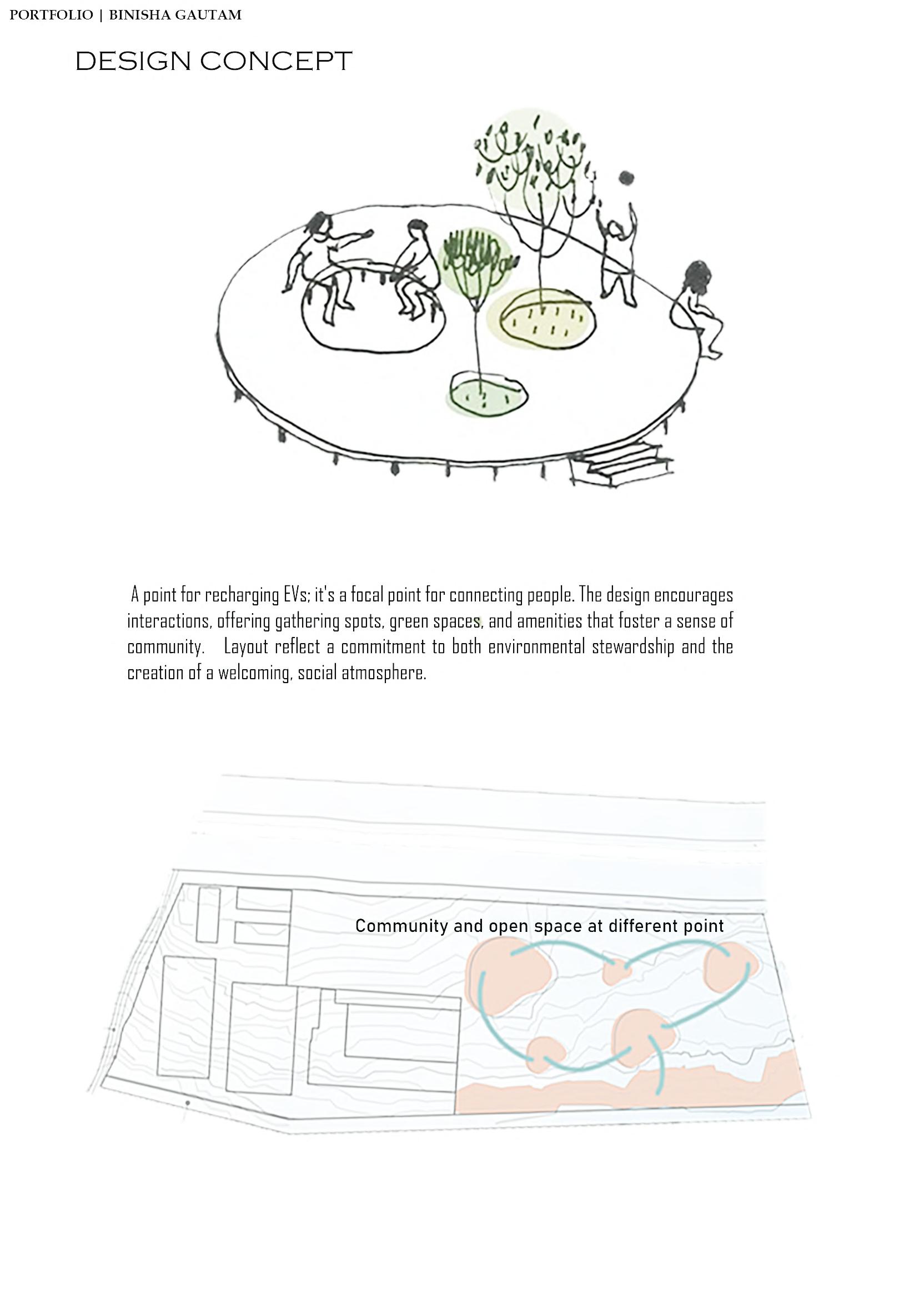 PORTFOLIO | BINISHA GAUTAM

DESIGN CONCEPT

A point for recharging EVs; it's a focal point for connecting people. The design encourages interactions, offering gathering spots, green spaces, and amenities that foster a sense of community. Layout reflect a commitment to both environmental stewardship and the creation of a welcoming, social atmosphere.

Community and open space at different point