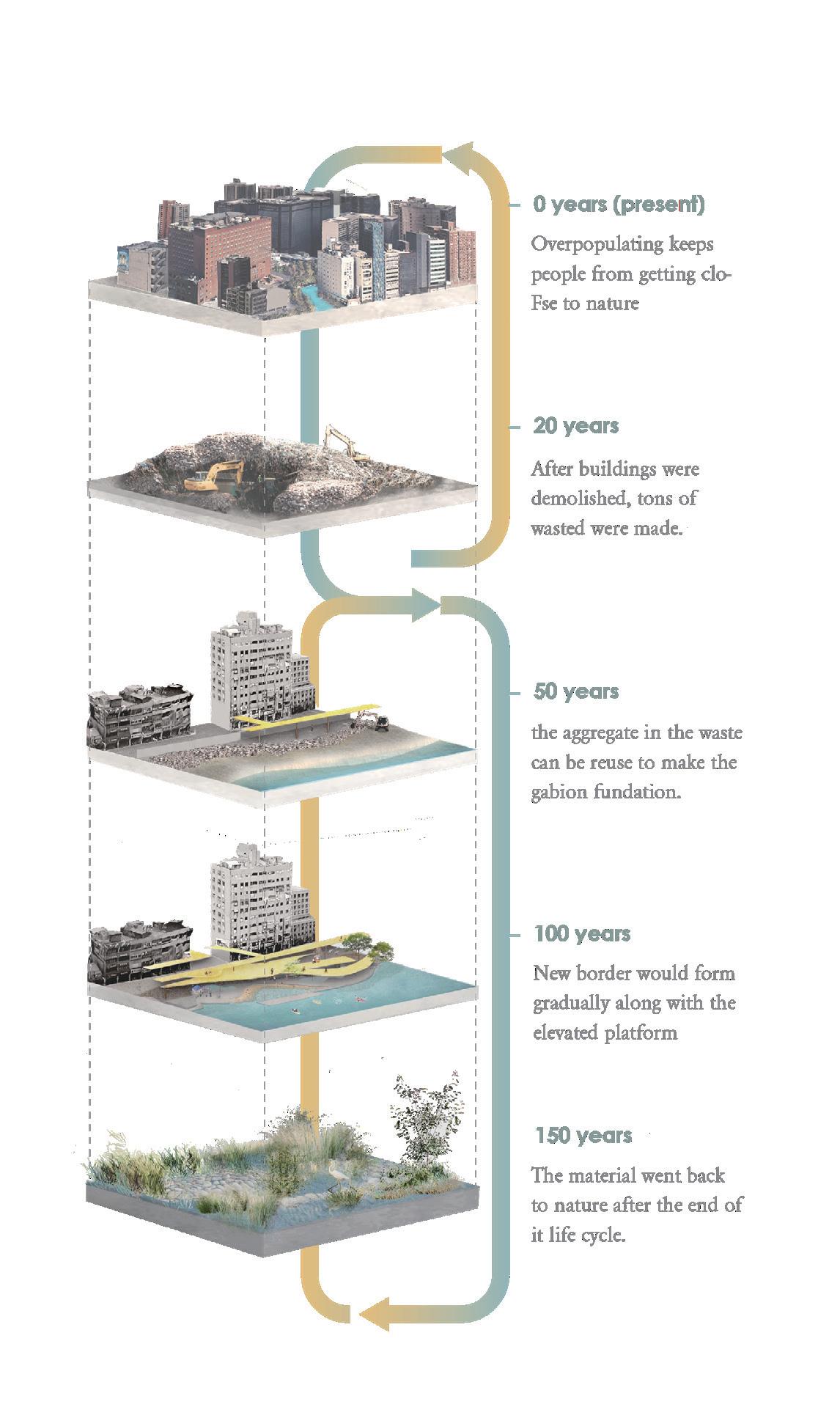 0 years (present)

Overpopulating keeps people from getting clo-Fse to nature

20 years

After buildings were demolished, tons of wasted were made.

50 years

the aggregate in the waste can be reuse to make the gabion fundation.

100 years

New border would form gradually along with the elevated platform

150 years

The material went back to nature after the end of it life cycle.