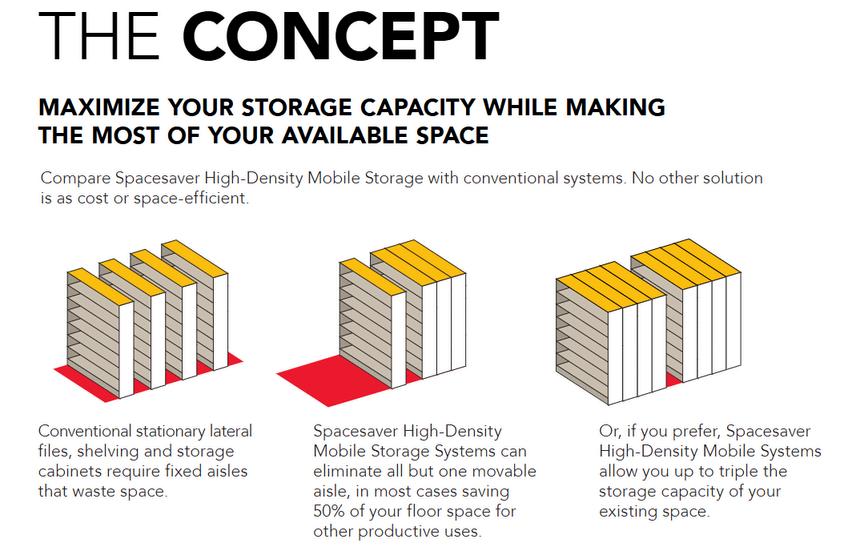 THE CONCEPT

MAXIMIZE YOUR STORAGE CAPACITY WHILE MAKING THE MOST OF YOUR AVAILABLE SPACE

Compare Spacesaver High-Density Mobile Storage with conventional systems. No other solution is as cost or space-efficient.

Conventional stationary lateral files, shelving and storage cabinets require fixed aisles that waste space.

Spacesaver High-Density Mobile Storage Systems can eliminate all but one movable aisle, in most cases saving 50% of your floor space for other productive uses.

Or, if you prefer, Spacesaver High-Density Mobile Systems allow you up to triple the storage capacity of your existing space.