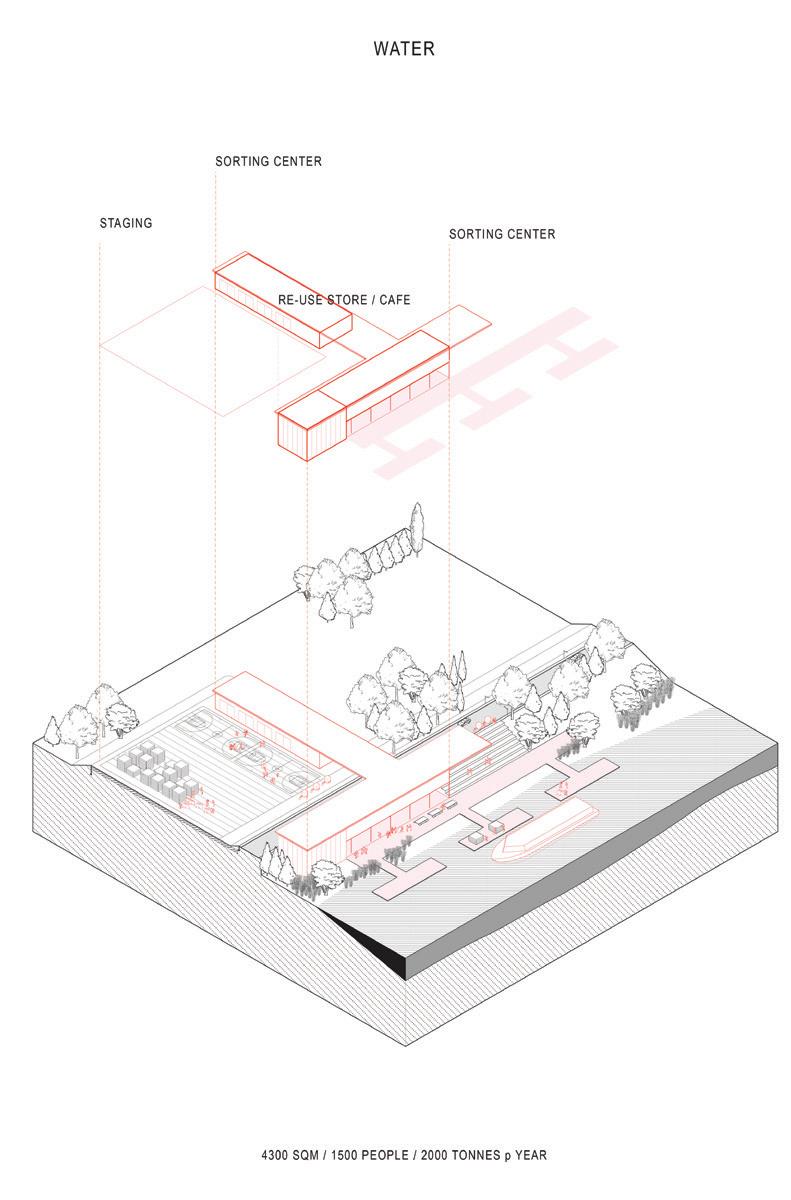 WATER

SORTING CENTER

STAGING

SORTING CENTER

RE-USE STORE / CAFE

4300 SQM / 1500 PEOPLE / 2000 TONNES p YEAR