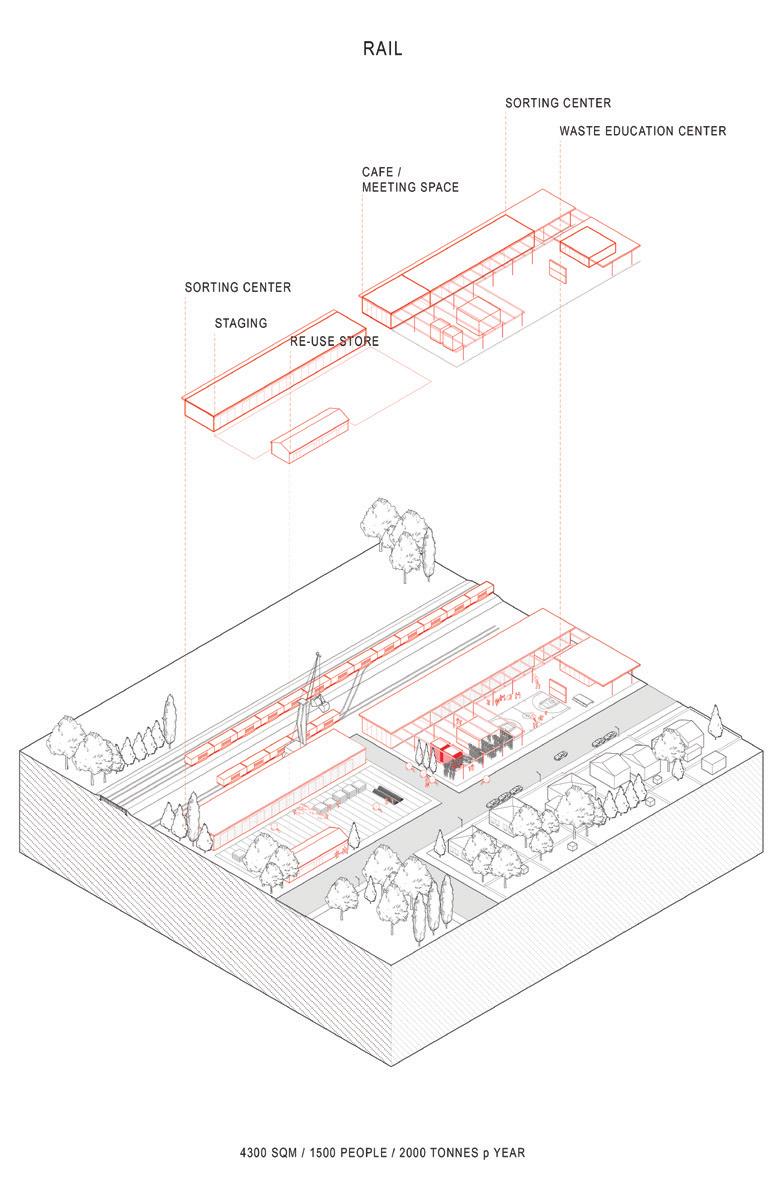 RAIL

SORTING CENTER

WASTE EDUCATION CENTER

CAFE / MEETING SPACE

SORTING CENTER

STAGING

RE-USE STORE

4300 SQM / 1500 PEOPLE / 2000 TONNES p YEAR