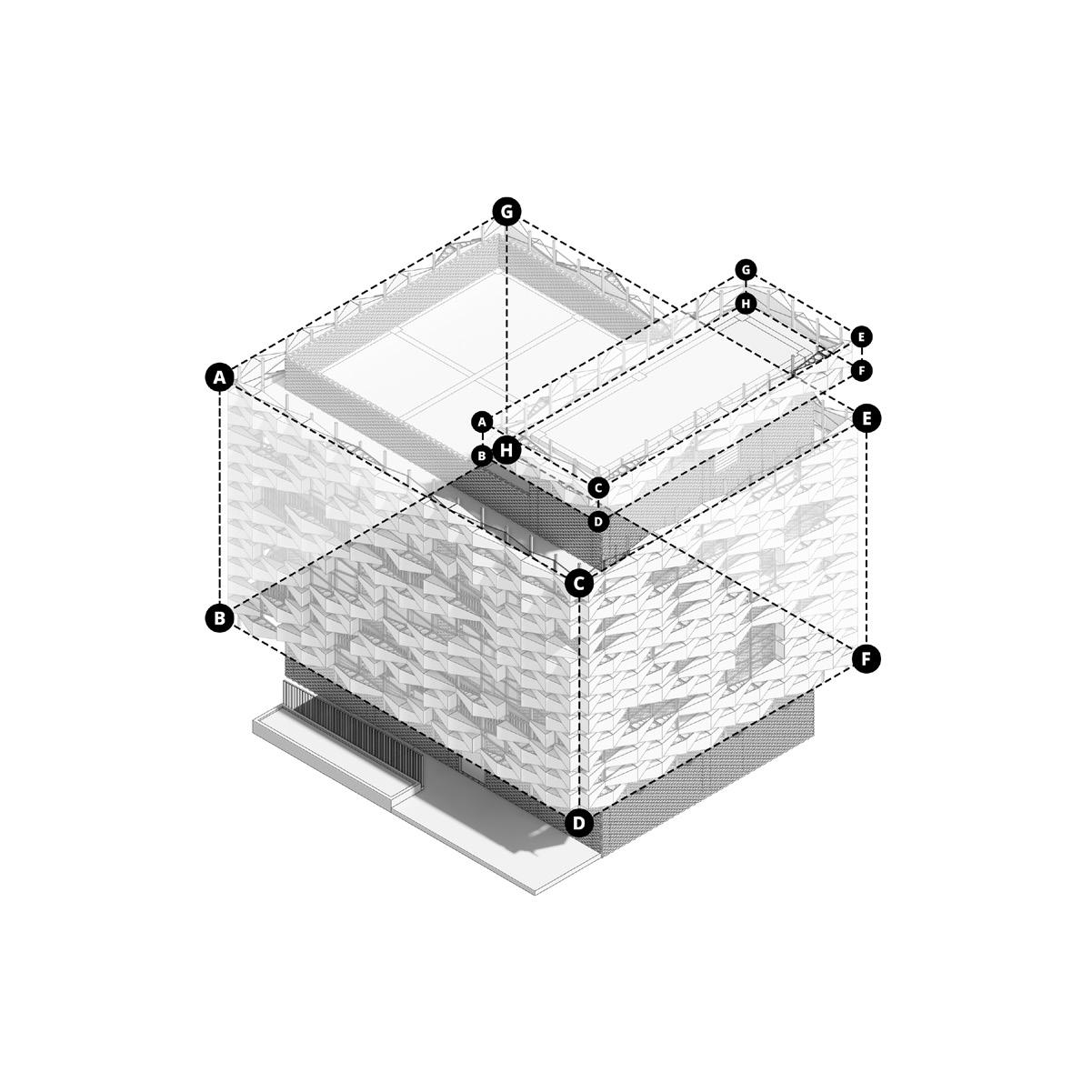 G
G
H
E
F
A
A
B
H
E
C
D
C
B
F
D