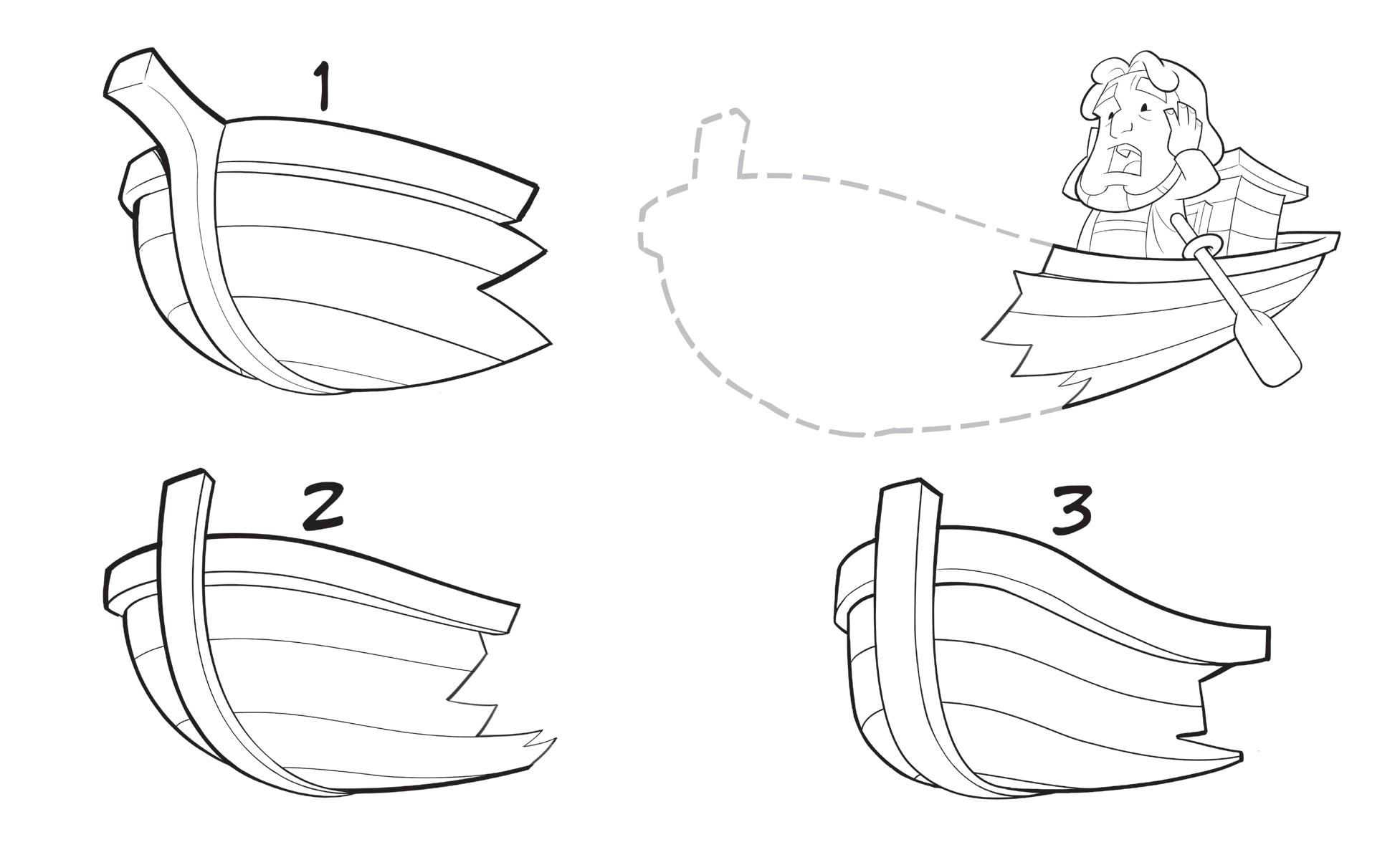 1

2

3