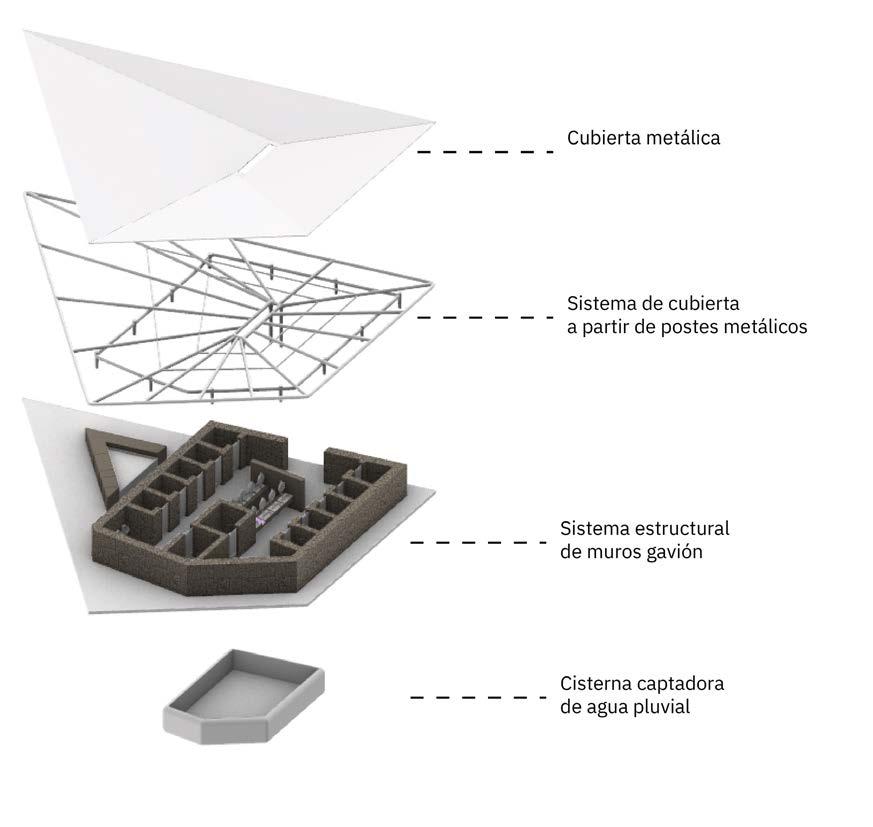 Cubierta metálica

Sistema de cubierta a partir de postes metálicos

Sistema estructural de muros gavión

Cisterna captadora de agua pluvial