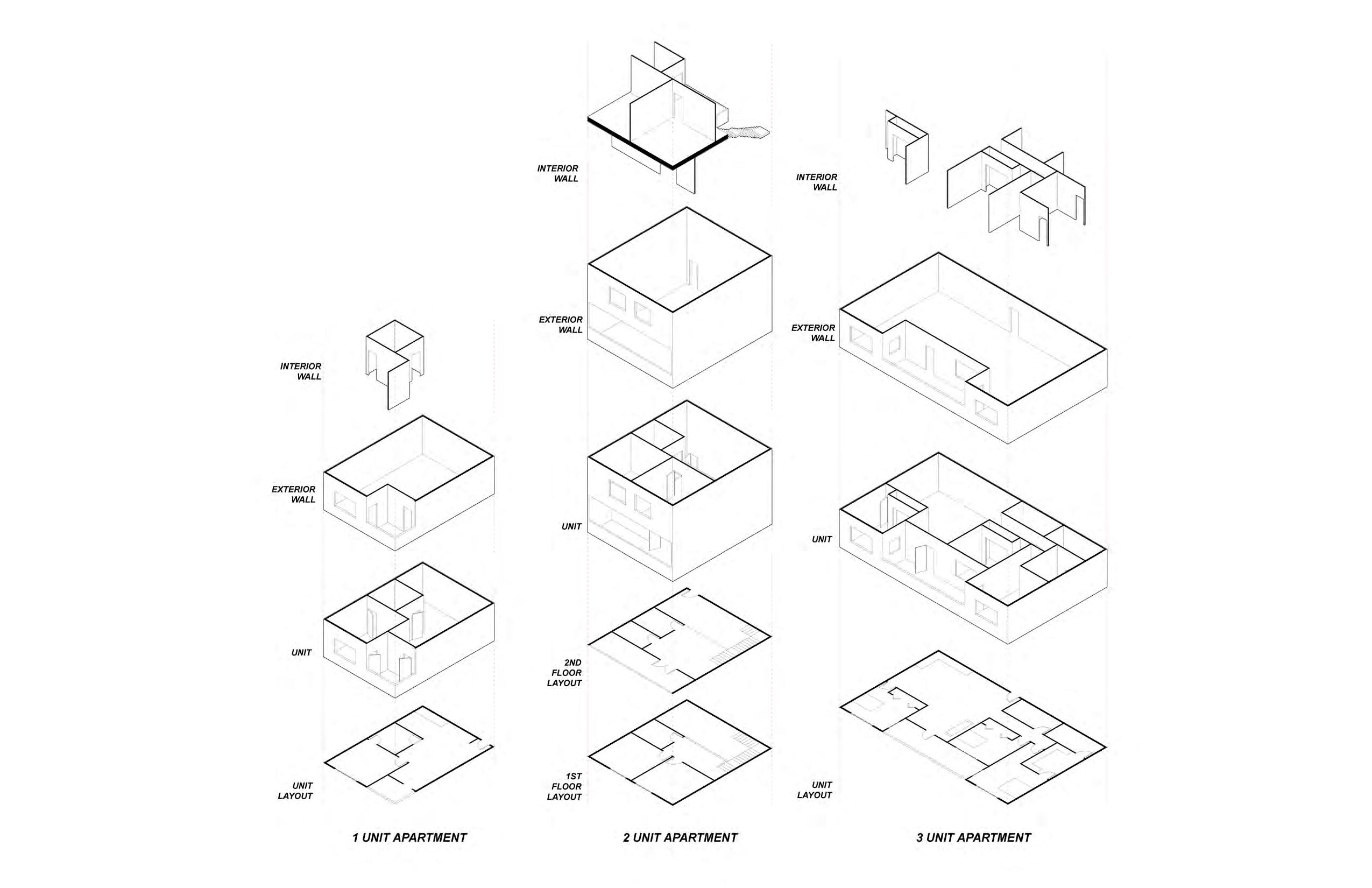 INTERIOR WALL

EXTERIOR WALL

UNIT

UNIT LAYOUT

1 UNIT APARTMENT

INTERIOR WALL

EXTERIOR WALL

UNIT

2ND FLOOR LAYOUT

1ST FLOOR LAYOUT

2 UNIT APARTMENT

INTERIOR WALL

EXTERIOR WALL

UNIT

UNIT LAYOUT

3 UNIT APARTMENT