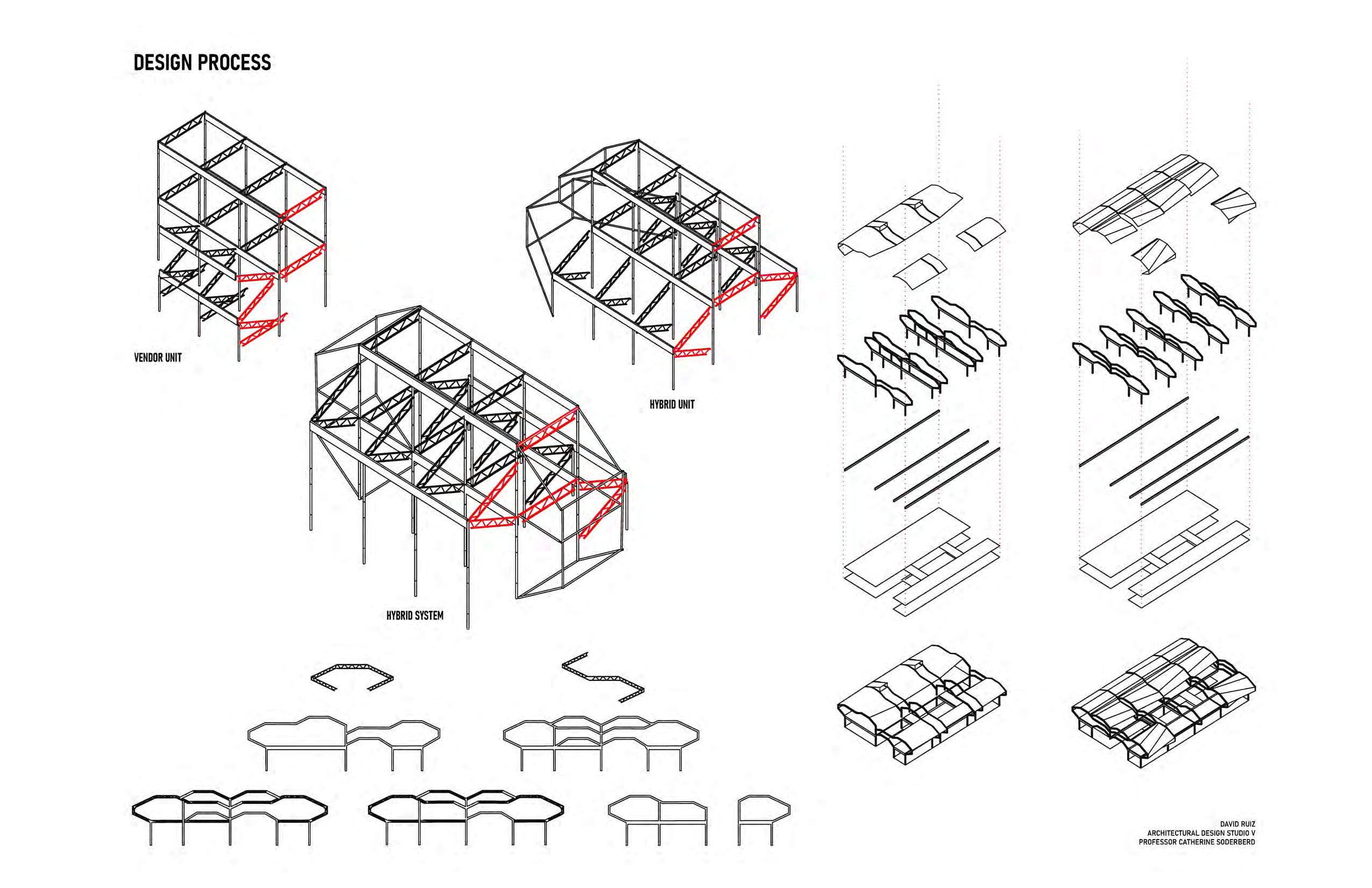 DESIGN PROCESS

VENDOR UNIT

HYBRID UNIT

HYBRID SYSTEM

DAVID RUIZ
ARCHITECTURAL DESIGN STUDIO V
PROFESSOR CATHERINE SODERBERD