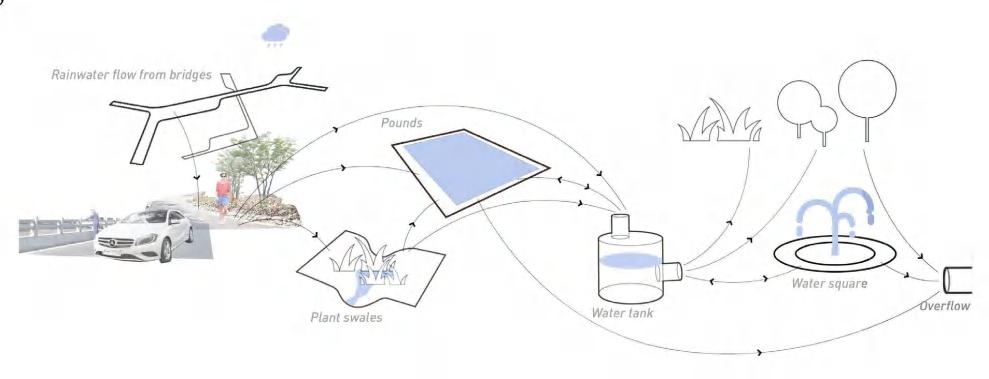 Rainwater flow from bridges

Pounds

Plant swales

Water tank

Water square

Overflow