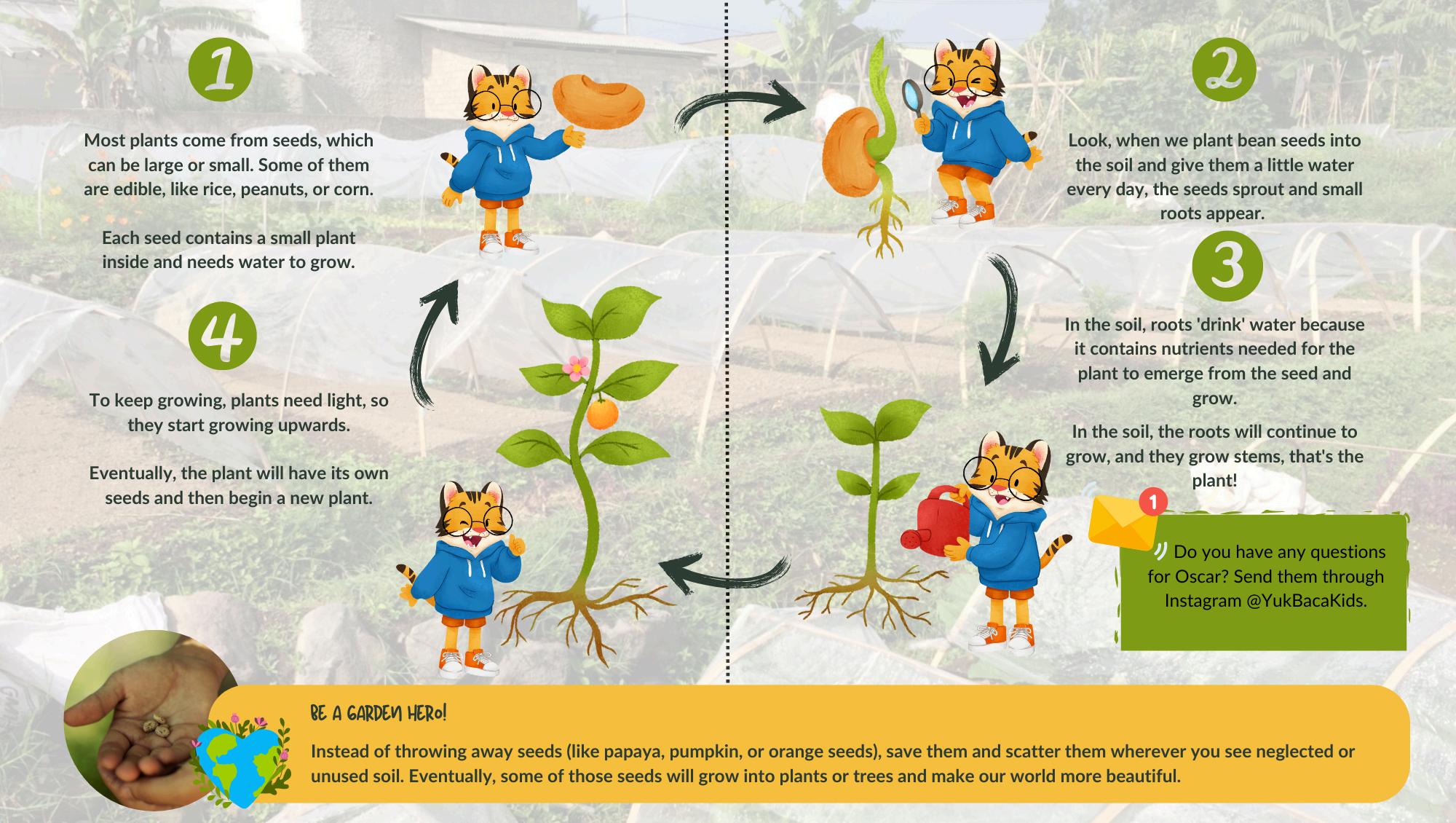 1

Most plants come from seeds, which can be large or small. Some of them are edible, like rice, peanuts, or corn.

Each seed contains a small plant inside and needs water to grow.

2

Look, when we plant bean seeds into the soil and give them a little water every day, the seeds sprout and small roots appear.

3

In the soil, roots 'drink' water because it contains nutrients needed for the plant to emerge from the seed and grow.

In the soil, the roots will continue to grow, and they grow stems, that's the plant!

4

To keep growing, plants need light, so they start growing upwards.

Eventually, the plant will have its own seeds and then begin a new plant.

1

Do you have any questions for Oscar? Send them through Instagram @YukBacaKids.

BE A GARDEN HERO!

Instead of throwing away seeds (like papaya, pumpkin, or orange seeds), save them and scatter them wherever you see neglected or unused soil. Eventually, some of those seeds will grow into plants or trees and make our world more beautiful.