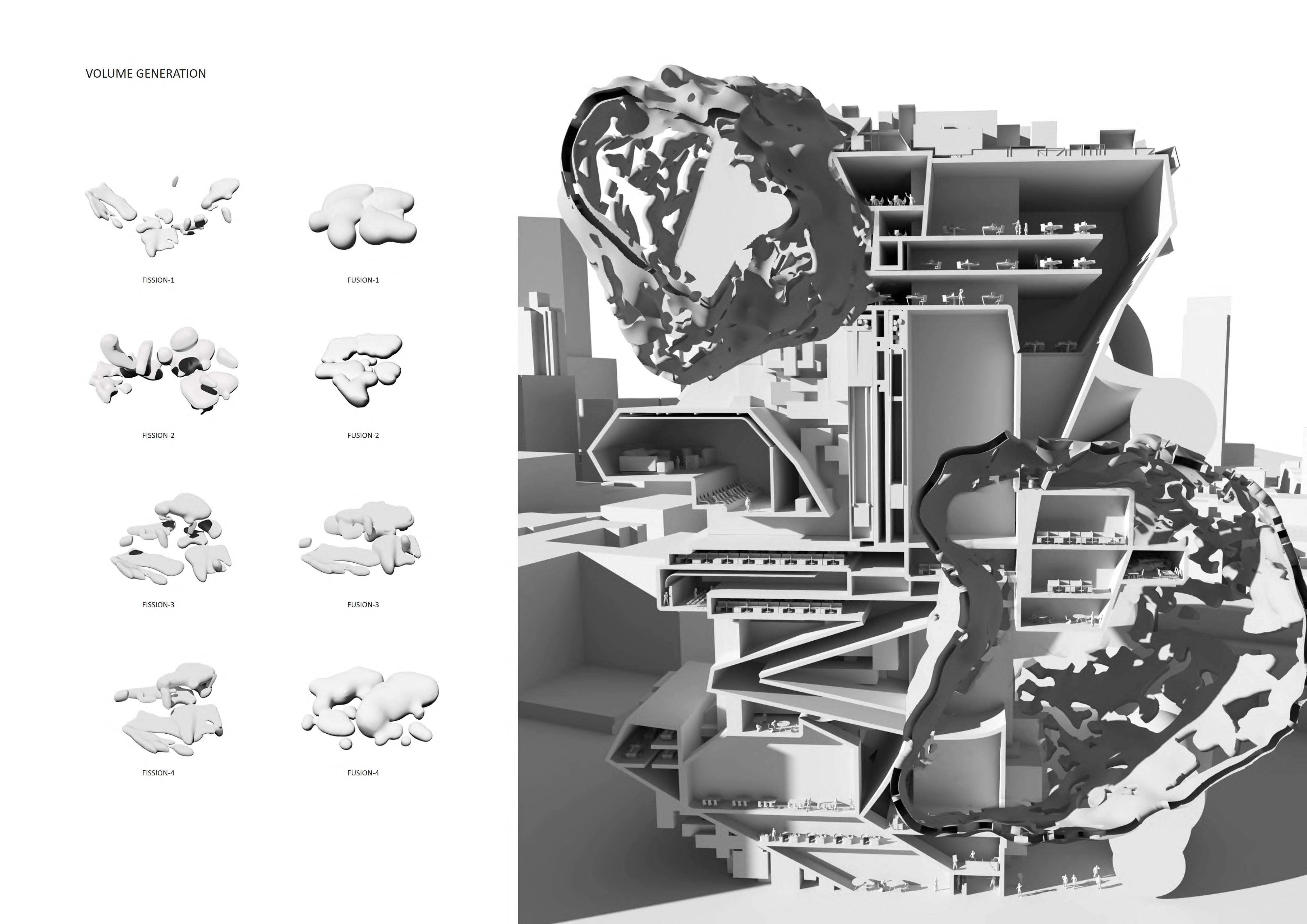 VOLUME GENERATION

FISSION-1

FUSION-1

FISSION-2

FUSION-2

FISSION-3

FUSION-3

FISSION-4

FUSION-4