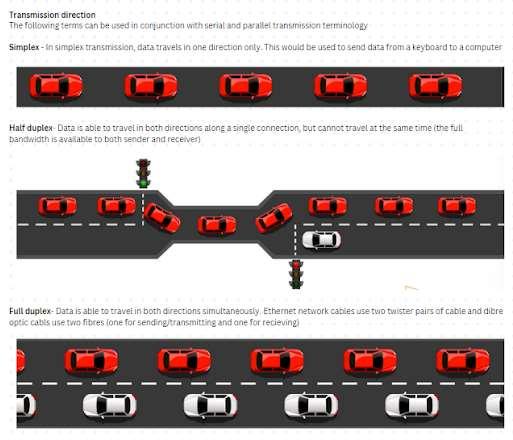 Transmission direction
The following terms can be used in conjunction with serial and parallel transmission terminology

Simplex - In simplex transmission, data travels in one direction only. This would be used to send data from a keyboard to a computer

Half duplex- Data is able to travel in both directions along a single connection, but cannot travel at the same time (the full bandwidth is available to both sender and receiver)

Full duplex- Data is able to travel in both directions simultaneously. Ethernet network cables use two twister pairs of cable and dibre optic cabls use two fibres (one for sending/transmitting and one for recieving)