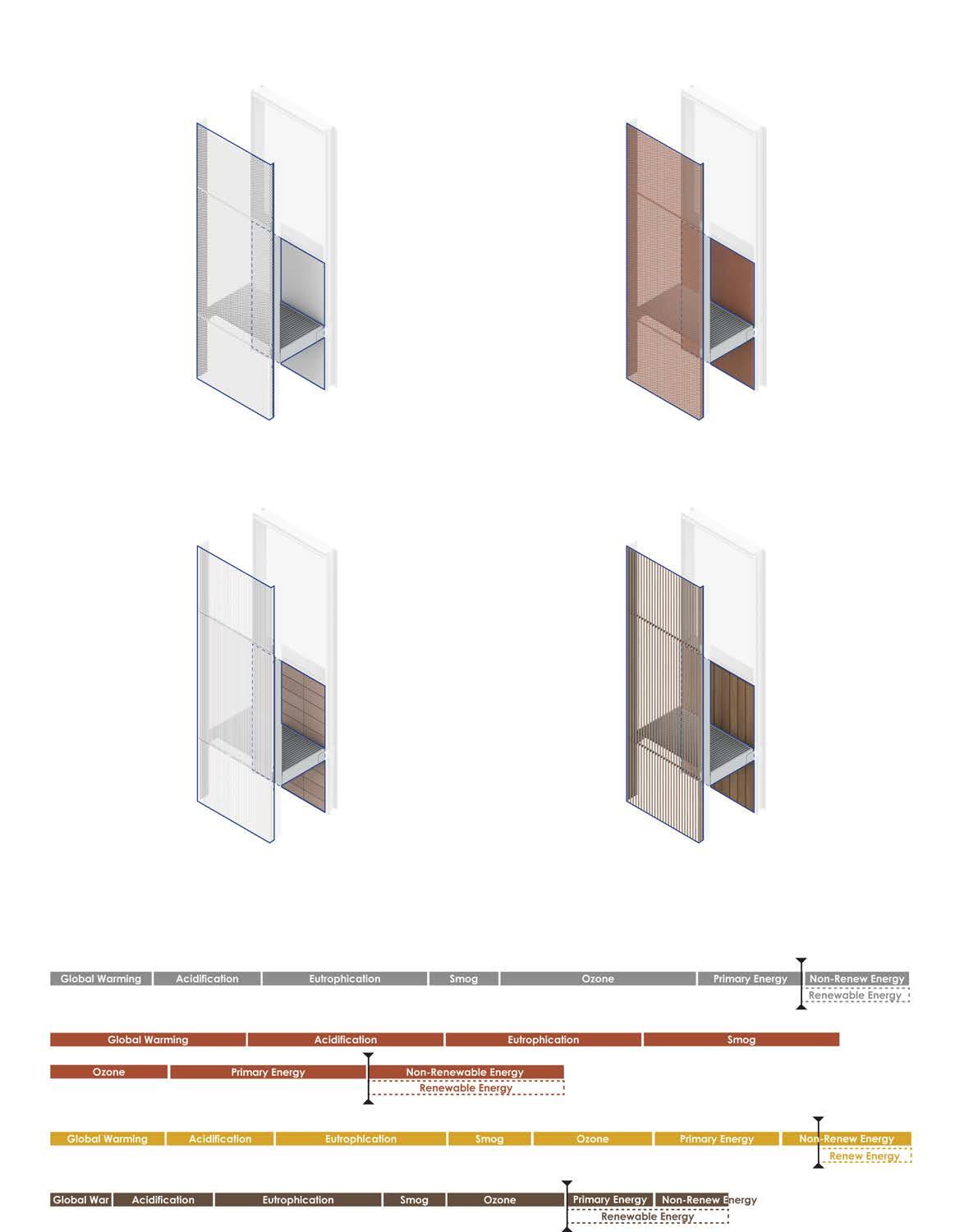 Global Warming Acidification Eutrophication Smog Ozone Primary Energy Non-Renew Energy
Renewable Energy

Global Warming Acidification Eutrophication Smog

Ozone Primary Energy Non-Renewable Energy
Renewable Energy

Global Warming Acidification Eutrophication Smog Ozone Primary Energy Non-Renew Energy
Renew Energy

Global War Acidification Eutrophication Smog Ozone Primary Energy Non-Renew Energy
Renewable Energy