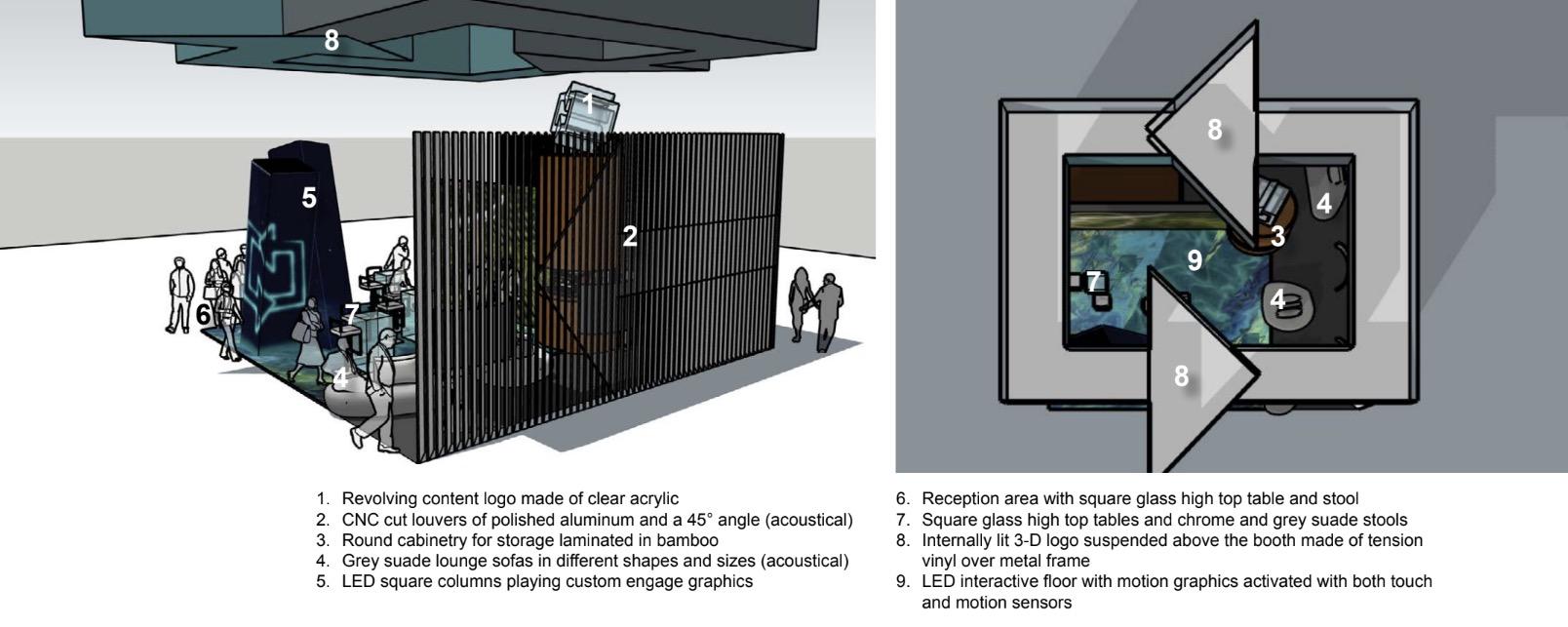 8

1

5

2

6

7

4

8

4

3

9

7

4

8

1. Revolving content logo made of clear acrylic
2. CNC cut louvers of polished aluminum and a 45° angle (acoustical)
3. Round cabinetry for storage laminated in bamboo
4. Grey suade lounge sofas in different shapes and sizes (acoustical)
5. LED square columns playing custom engage graphics

6. Reception area with square glass high top table and stool
7. Square glass high top tables and chrome and grey suade stools
8. Internally lit 3-D logo suspended above the booth made of tension vinyl over metal frame
9. LED interactive floor with motion graphics activated with both touch and motion sensors