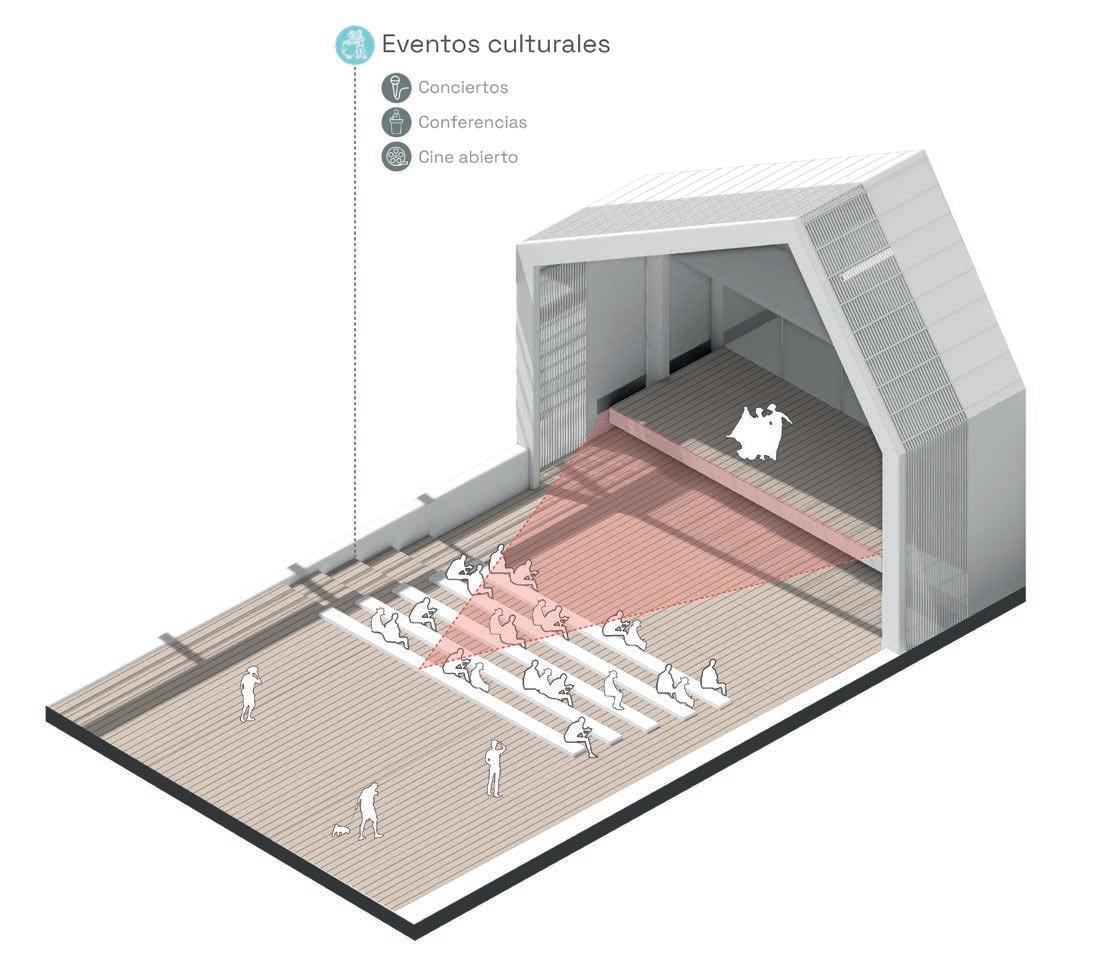 Eventos culturales

Conciertos

Conferencias

Cine abierto