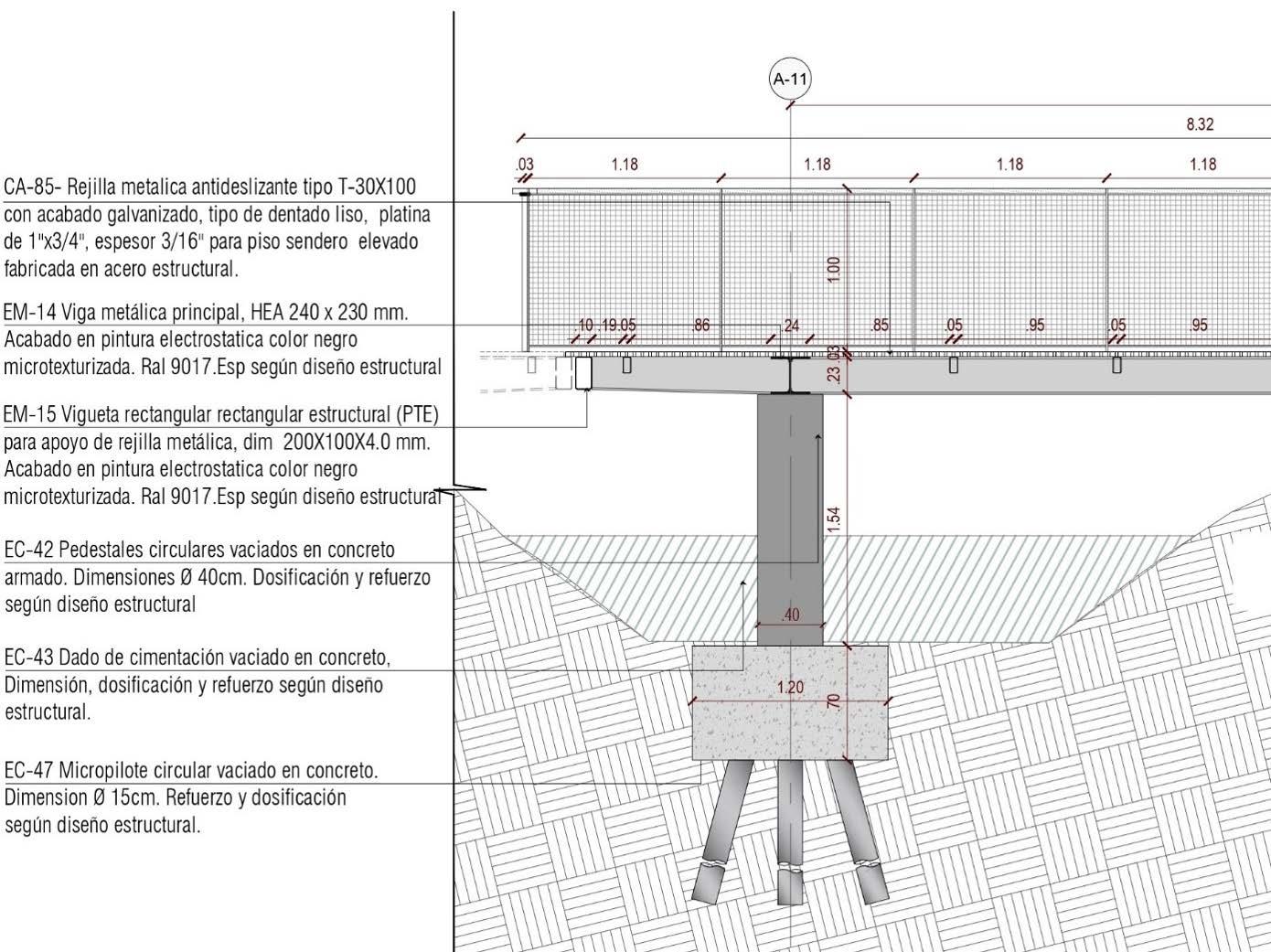 CA-85- Rejilla metalica antideslizante tipo T-30X100 con acabado galvanizado, tipo de dentado liso, platina de 1"x3/4", espesor 3/16" para piso sendero elevado fabricada en acero estructural.

EM-14 Viga metálica principal, HEA 240 x 230 mm. Acabado en pintura electrostatica color negro microtexturizada. Ral 9017.Esp según diseño estructural

EM-15 Vigueta rectangular rectangular estructural (PTE) para apoyo de rejilla metálica, dim 200X100X4.0 mm. Acabado en pintura electrostatica color negro microtexturizada. Ral 9017.Esp según diseño estructural

EC-42 Pedestales circulares vaciados en concreto armado. Dimensiones Ø 40cm. Dosificación y refuerzo según diseño estructural

EC-43 Dado de cimentación vaciado en concreto, Dimensión, dosificación y refuerzo según diseño estructural.

EC-47 Micropilote circular vaciado en concreto. Dimension Ø 15cm. Refuerzo y dosificación según diseño estructural.

A-11

8.32

.03 1.18 1.18 1.18 1.18

1.00

.10 .19 .05 .86 .24 .85 .05 .95 .05 .95

.23 .03

1.54

.40

1.20

.70