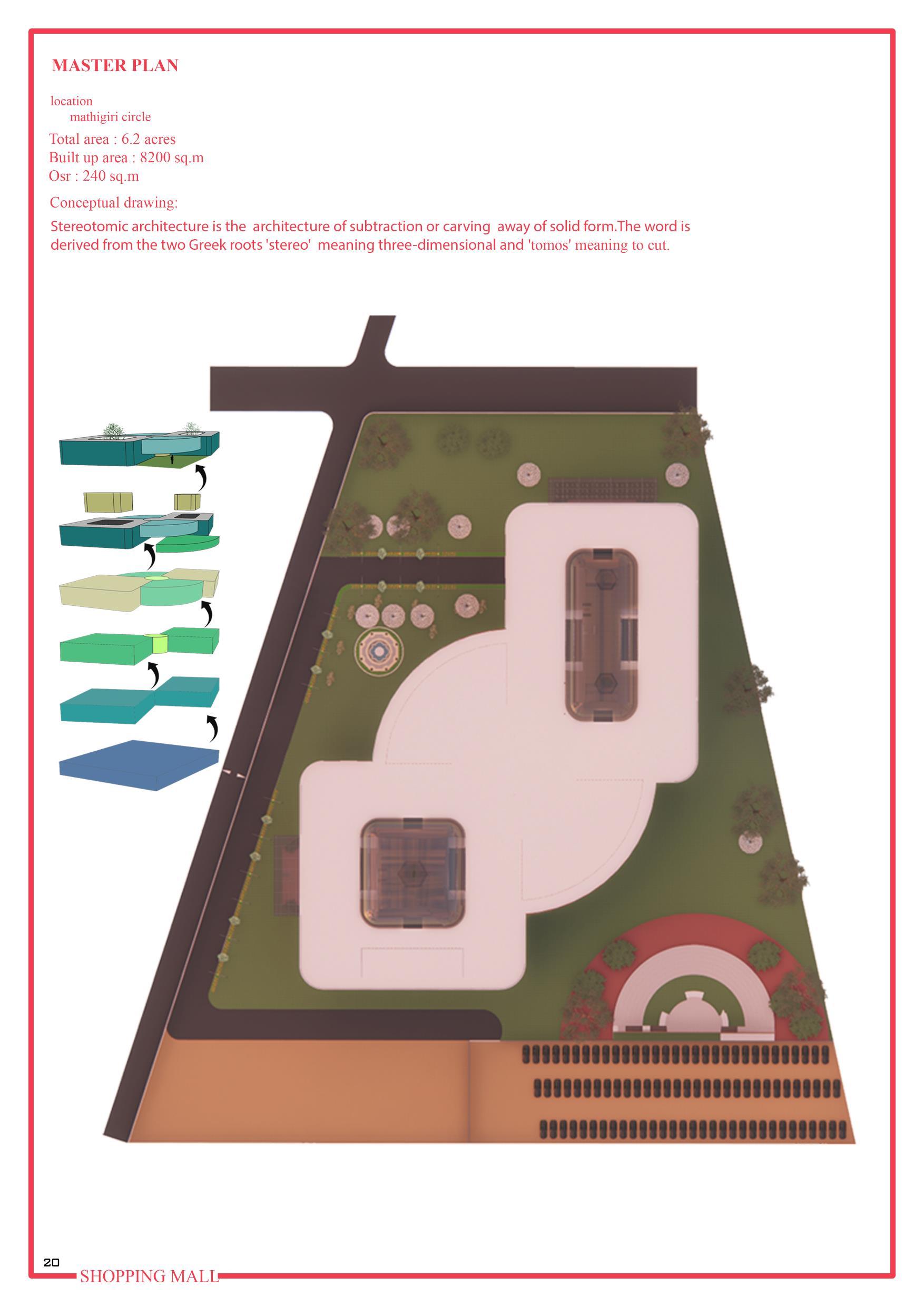 MASTER PLAN

location
mathigiri circle

Total area : 6.2 acres
Built up area : 8200 sq.m
Osr : 240 sq.m

Conceptual drawing:

Stereotomic architecture is the architecture of subtraction or carving away of solid form.The word is derived from the two Greek roots 'stereo' meaning three-dimensional and 'tomos' meaning to cut.

20

SHOPPING MALL