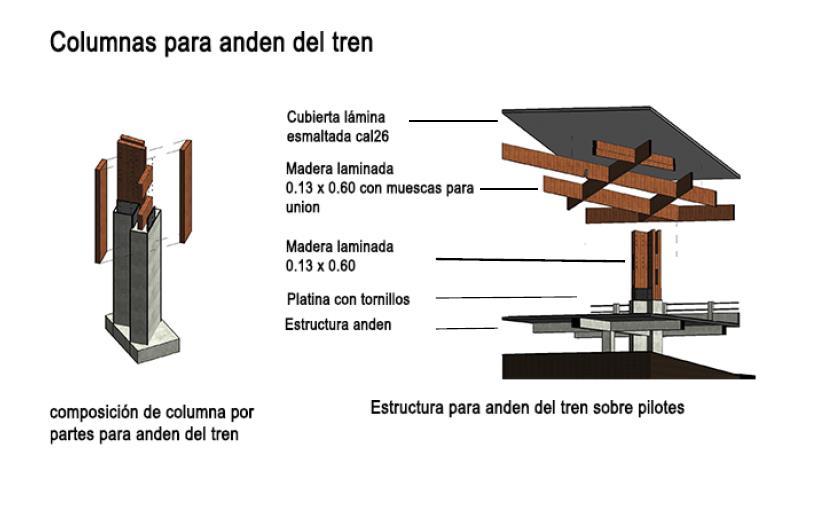 Columnas para anden del tren

Cubierta lámina esmaltada cal26

Madera laminada 0.13 x 0.60 con muescas para union

Madera laminada 0.13 x 0.60

Platina con tornillos

Estructura anden

composición de columna por partes para anden del tren

Estructura para anden del tren sobre pilotes