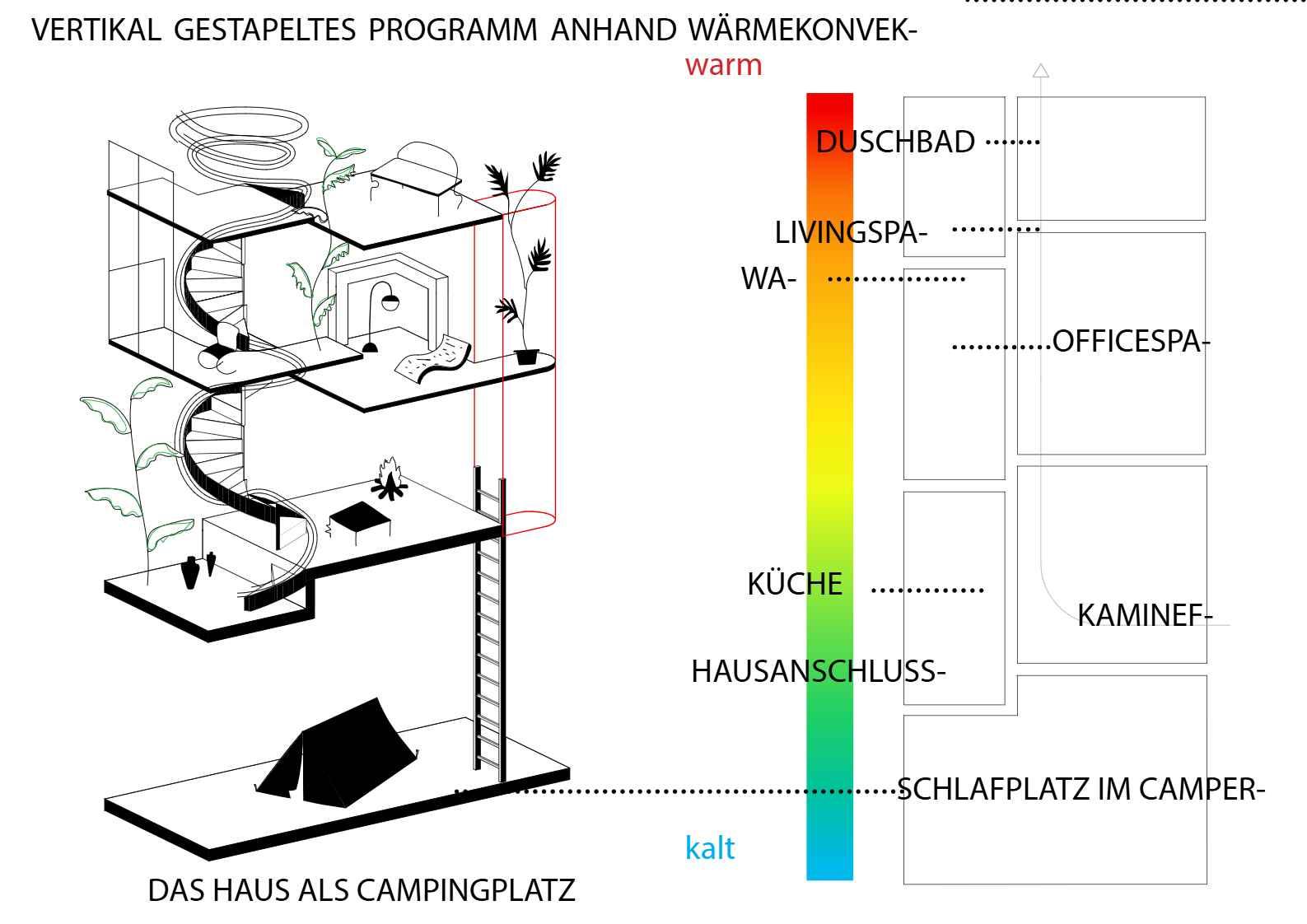 VERTIKAL GESTAPELTES PROGRAMM ANHAND WÄRMEKONVEK-

warm

DUSCHBAD

LIVINGSPA-

WA-

OFFICESPA-

KÜCHE

KAMINEF-

HAUSANSCHLUSS-

SCHLAFPLATZ IM CAMPER-

kalt

DAS HAUS ALS CAMPINGPLATZ