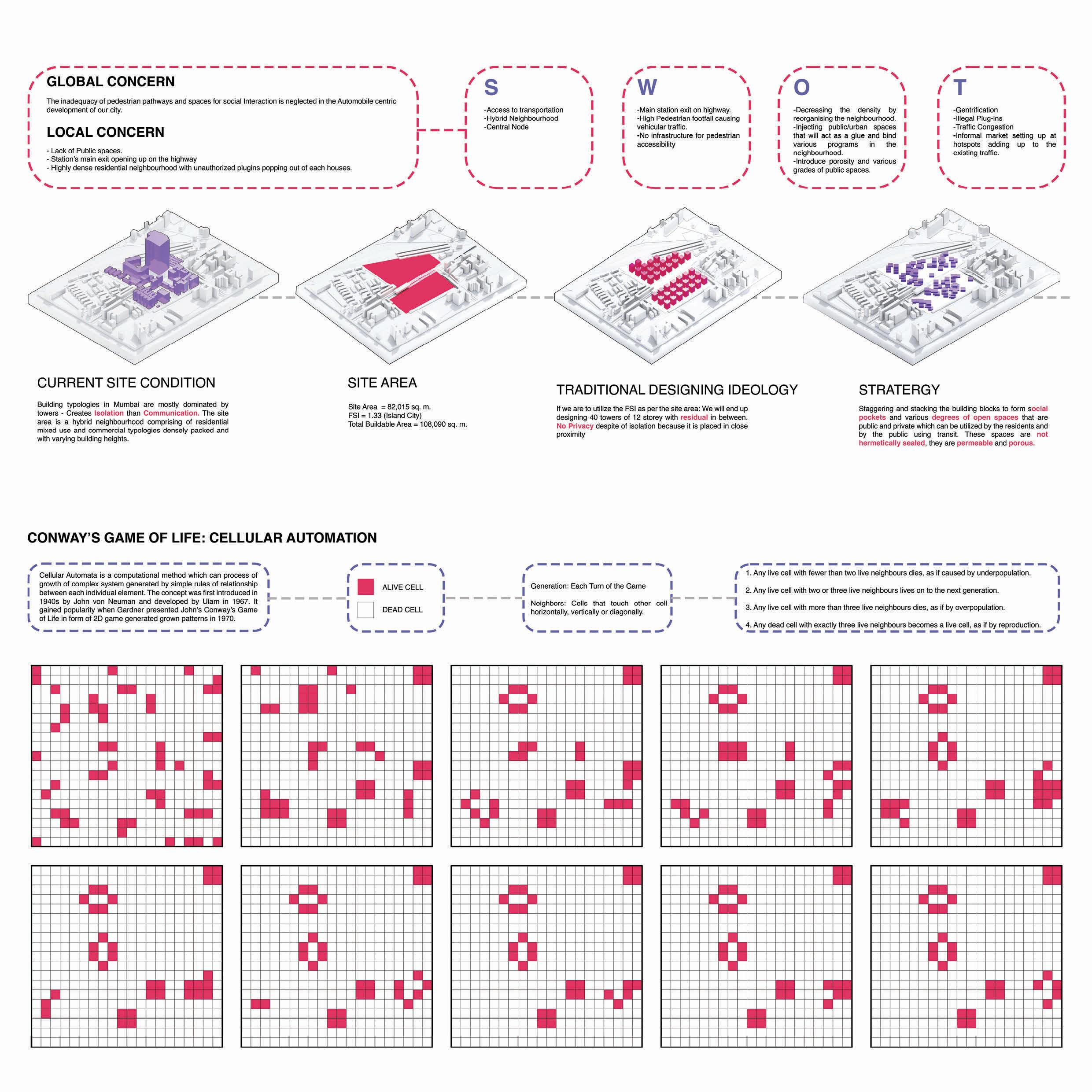 GLOBAL CONCERN

The inadequacy of pedestrian pathways and spaces for social Interaction is neglected in the Automobile centric development of our city.

LOCAL CONCERN

- Lack of Public spaces.
- Station's main exit opening up on the highway
- Highly dense residential neighbourhood with unauthorized plugins popping out of each houses.

S

-Access to transportation
-Hybrid Neighbourhood
-Central Node

W

-Main station exit on highway.
-High Pedestrian footfall causing vehicular traffic.
-No infrastructure for pedestrian accessibility

O

-Decreasing the density by reorganising the neighbourhood.
-Injecting public/urban spaces that will act as a glue and bind various programs in the neighbourhood.
-Introduce porosity and various grades of public spaces.

T

-Gentrification
-Illegal Plug-ins
-Traffic Congestion
-Informal market setting up at hotspots adding up to the existing traffic.

CURRENT SITE CONDITION

Building typologies in Mumbai are mostly dominated by towers - Creates Isolation than Communication. The site area is a hybrid neighbourhood comprising of residential mixed use and commercial typologies densely packed and with varying building heights.

SITE AREA

Site Area = 82,015 sq. m.
FSI = 1.33 (Island City)
Total Buildable Area = 108,090 sq. m.

TRADITIONAL DESIGNING IDEOLOGY

If we are to utilize the FSI as per the site area: We will end up designing 40 towers of 12 storey with residual in between. No Privacy despite of isolation because it is placed in close proximity

STRATERGY

Staggering and stacking the building blocks to form social pockets and various degrees of open spaces that are public and private which can be utilized by the residents and by the public using transit. These spaces are not hermetically sealed, they are permeable and porous.

CONWAY'S GAME OF LIFE: CELLULAR AUTOMATION

Cellular Automata is a computational method which can process of growth of complex system generated by simple rules of relationship between each individual element. The concept was first introduced in 1940s by John von Neuman and developed by Ulam in 1967. It gained popularity when Gardner presented John's Conway's Game of Life in form of 2D game generated grown patterns in 1970.

ALIVE CELL
DEAD CELL

Generation: Each Turn of the Game

Neighbors: Cells that touch other cell horizontally, vertically or diagonally.

1. Any live cell with fewer than two live neighbours dies, as if caused by underpopulation.
2. Any live cell with two or three live neighbours lives on to the next generation.
3. Any live cell with more than three live neighbours dies, as if by overpopulation.
4. Any dead cell with exactly three live neighbours becomes a live cell, as if by reproduction.