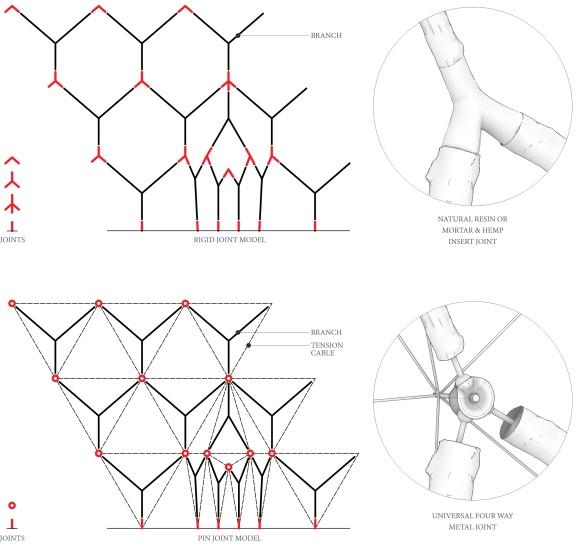 BRANCH

JOINTS

RIGID JOINT MODEL

NATURAL RESIN OR MORTAR & HEMP INSERT JOINT

BRANCH

TENSION CABLE

JOINTS

PIN JOINT MODEL

UNIVERSAL FOUR WAY METAL JOINT