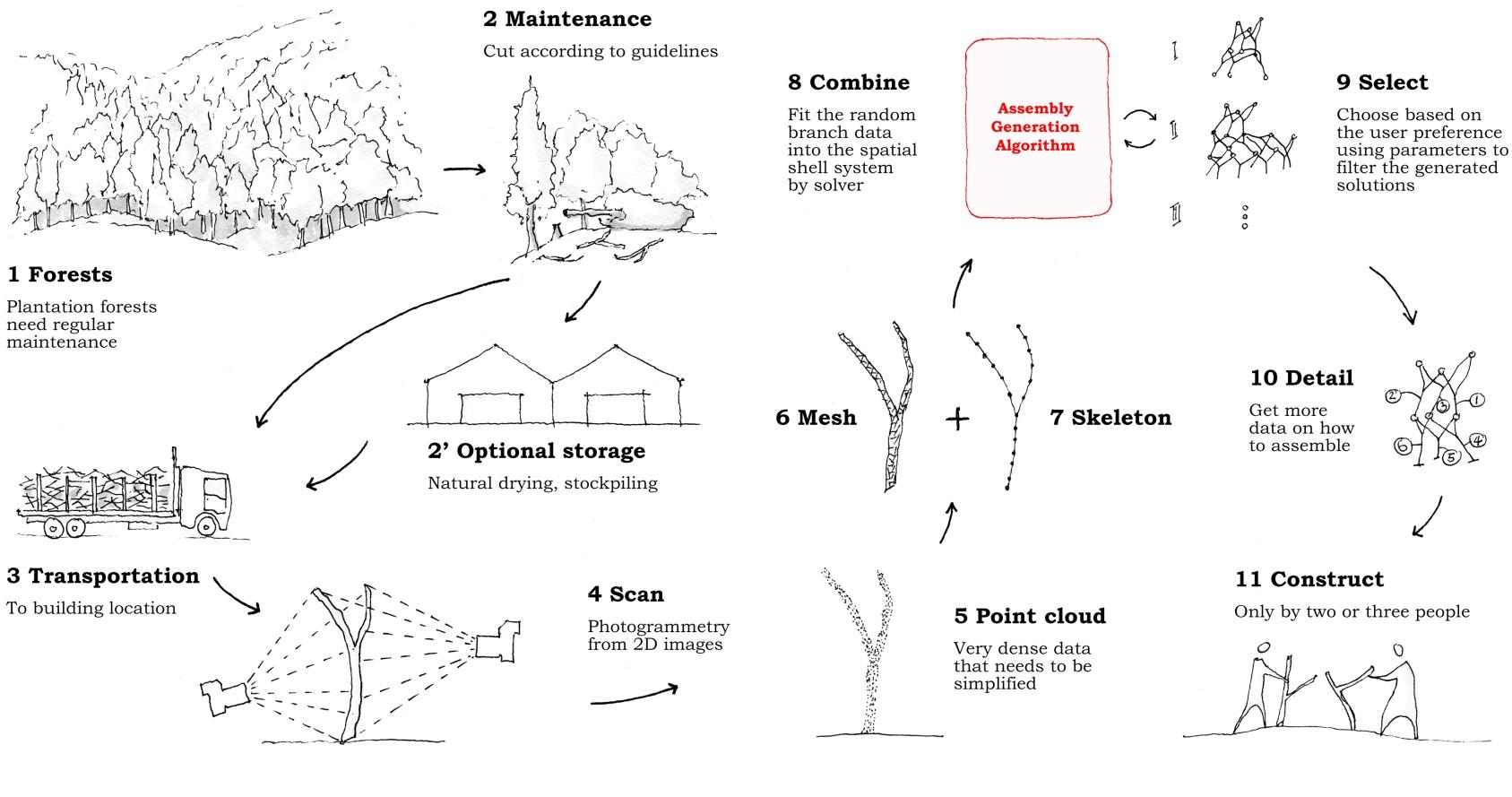 1 Forests

Plantation forests need regular maintenance

2 Maintenance

Cut according to guidelines

2' Optional storage

Natural drying, stockpiling

3 Transportation

To building location

4 Scan

Photogrammetry from 2D images

5 Point cloud

Very dense data that needs to be simplified

6 Mesh

+

7 Skeleton

8 Combine

Fit the random branch data into the spatial shell system by solver

Assembly Generation Algorithm

I

II

III

9 Select

Choose based on the user preference using parameters to filter the generated solutions

10 Detail

Get more data on how to assemble

1

2

3

4

5

6

11 Construct

Only by two or three people