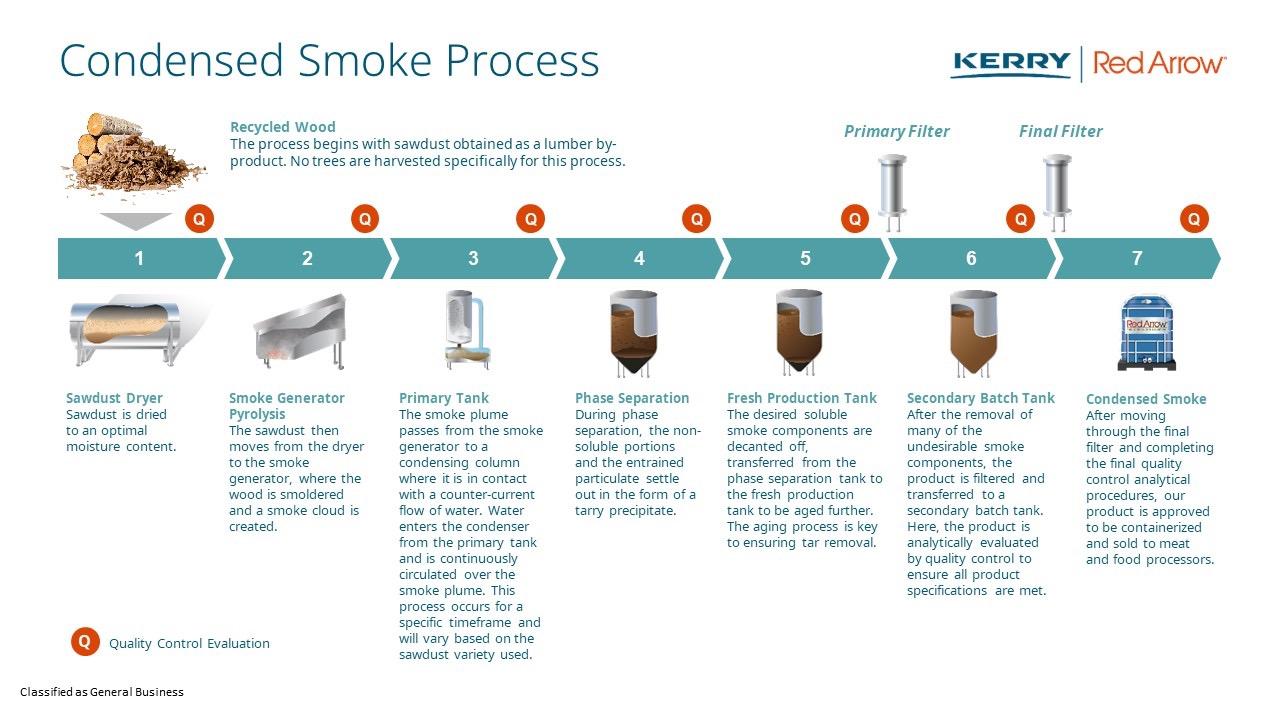 Condensed Smoke Process

KERRY | Red Arrow

Recycled Wood
The process begins with sawdust obtained as a lumber by-product. No trees are harvested specifically for this process.

Primary Filter

Final Filter

Q Q Q Q Q Q Q

1 2 3 4 5 6 7

Red Arrow

Sawdust Dryer
Sawdust is dried to an optimal moisture content.

Smoke Generator Pyrolysis
The sawdust then moves from the dryer to the smoke generator, where the wood is smoldered and a smoke cloud is created.

Primary Tank
The smoke plume passes from the smoke generator to a condensing column where it is in contact with a counter-current flow of water. Water enters the condenser from the primary tank and is continuously circulated over the smoke plume. This process occurs for a specific timeframe and will vary based on the sawdust variety used.

Phase Separation
During phase separation, the non-soluble portions and the entrained particulate settle out in the form of a tarry precipitate.

Fresh Production Tank
The desired soluble smoke components are decanted off, transferred from the phase separation tank to the fresh production tank to be aged further. The aging process is key to ensuring tar removal.

Secondary Batch Tank
After the removal of many of the undesirable smoke components, the product is filtered and transferred to a secondary batch tank. Here, the product is analytically evaluated by quality control to ensure all product specifications are met.

Condensed Smoke
After moving through the final filter and completing the final quality control analytical procedures, our product is approved to be containerized and sold to meat and food processors.

Q Quality Control Evaluation

Classified as General Business