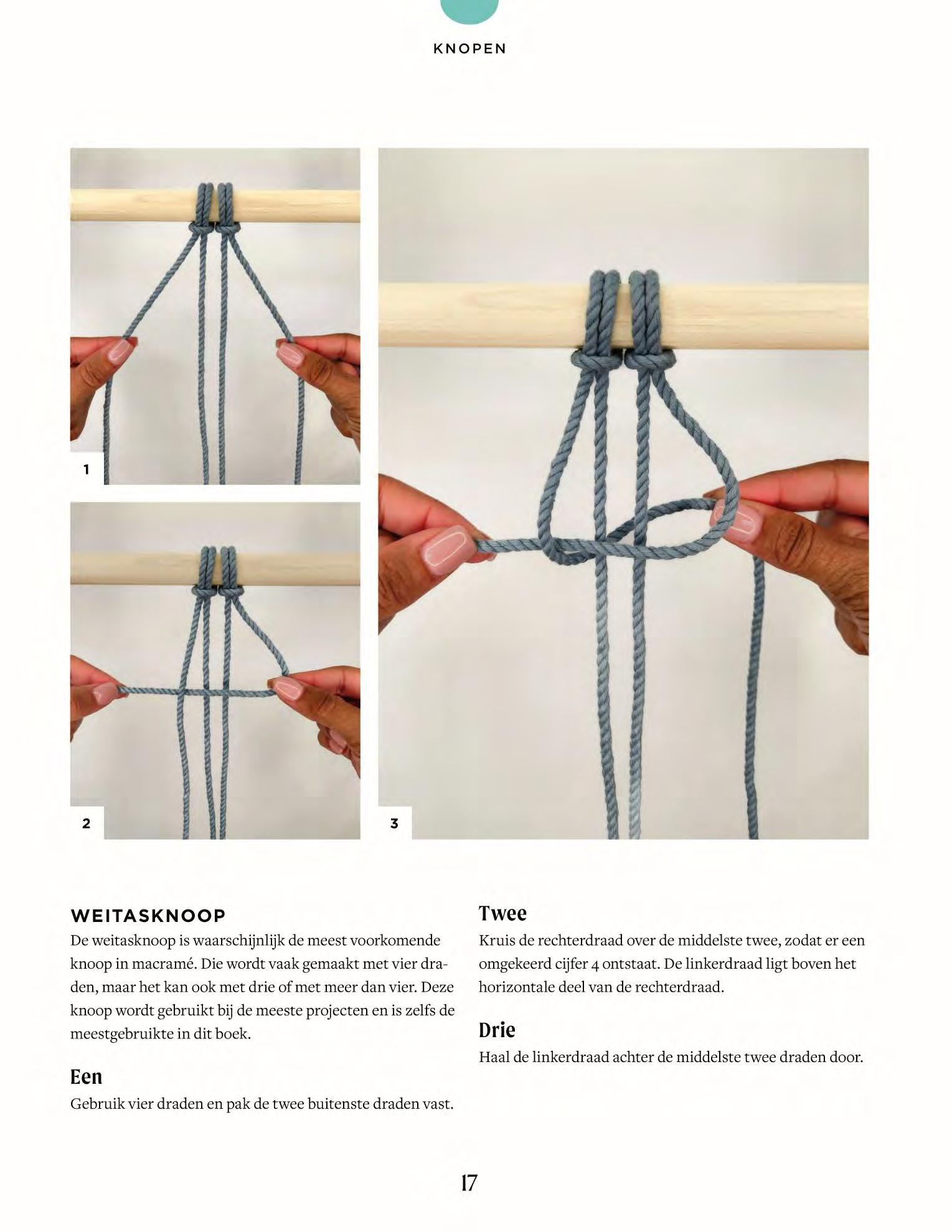 KNOPEN

1

2

3

WEITASKNOOP

De weitasknoop is waarschijnlijk de meest voorkomende knoop in macramé. Die wordt vaak gemaakt met vier draden, maar het kan ook met drie of met meer dan vier. Deze knoop wordt gebruikt bij de meeste projecten en is zelfs de meestgebruikte in dit boek.

Een

Gebruik vier draden en pak de twee buitenste draden vast.

Twee

Kruis de rechterdraad over de middelste twee, zodat er een omgekeerd cijfer 4 ontstaat. De linkerdraad ligt boven het horizontale deel van de rechterdraad.

Drie

Haal de linkerdraad achter de middelste twee draden door.

17