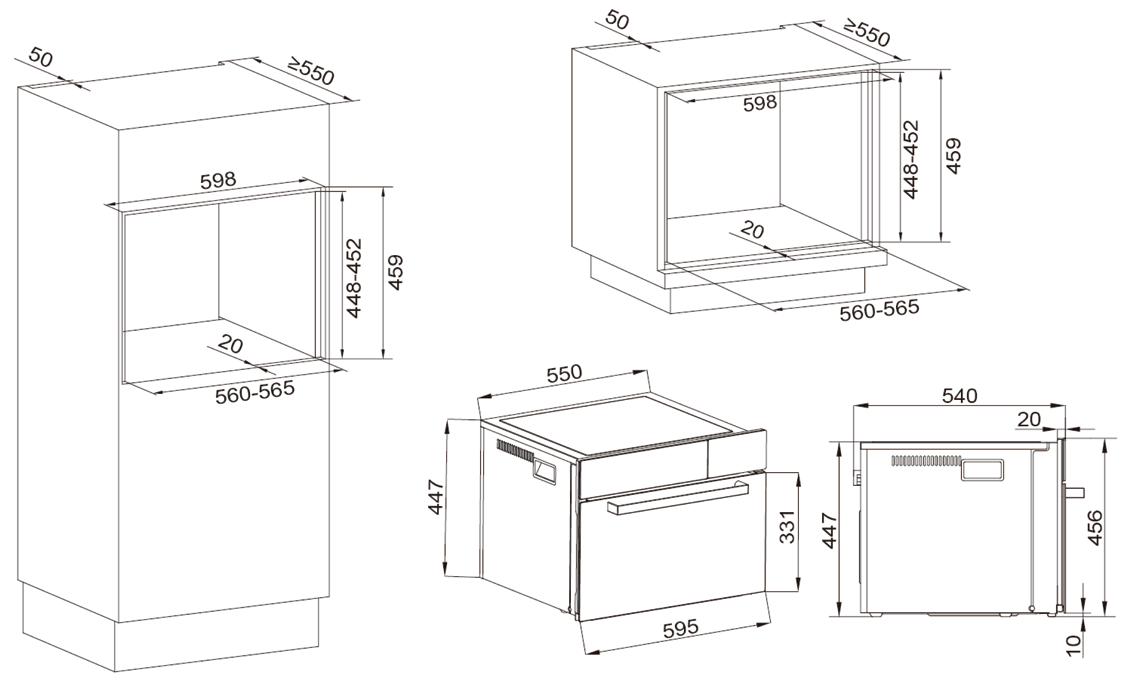 50
≥550
598
448-452
459
20
560-565

50
≥550
598
448-452
459
20
560-565

550
447
331
595

540
20
447
456
10