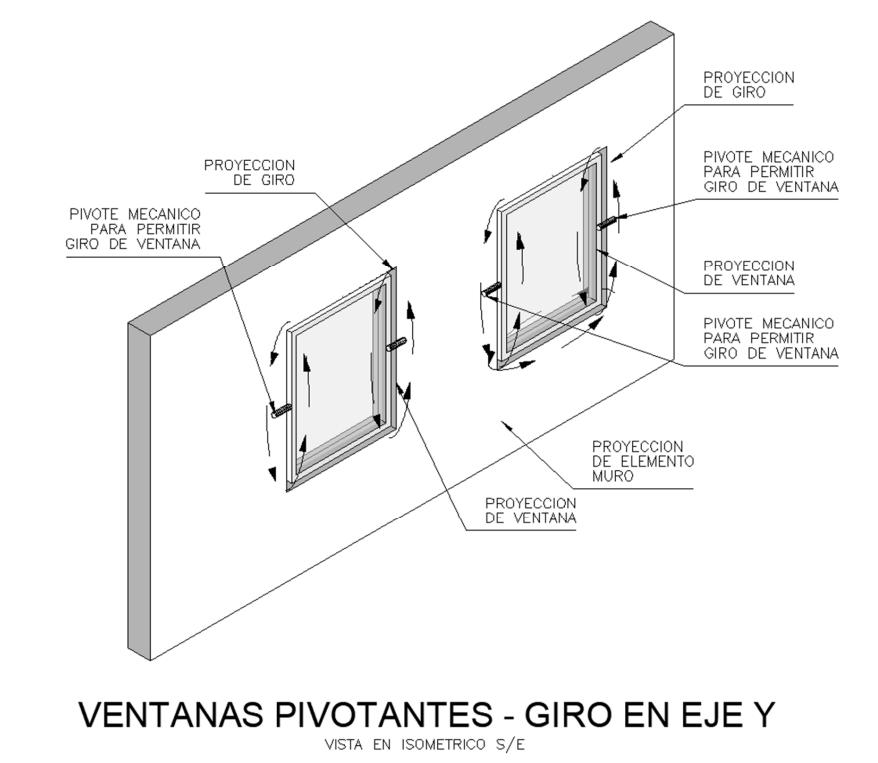 PROYECCION DE GIRO

PIVOTE MECANICO PARA PERMITIR GIRO DE VENTANA

PROYECCION DE GIRO

PIVOTE MECANICO PARA PERMITIR GIRO DE VENTANA

PROYECCION DE VENTANA

PIVOTE MECANICO PARA PERMITIR GIRO DE VENTANA

PROYECCION DE ELEMENTO MURO

PROYECCION DE VENTANA

VENTANAS PIVOTANTES - GIRO EN EJE Y

VISTA EN ISOMETRICO S/E