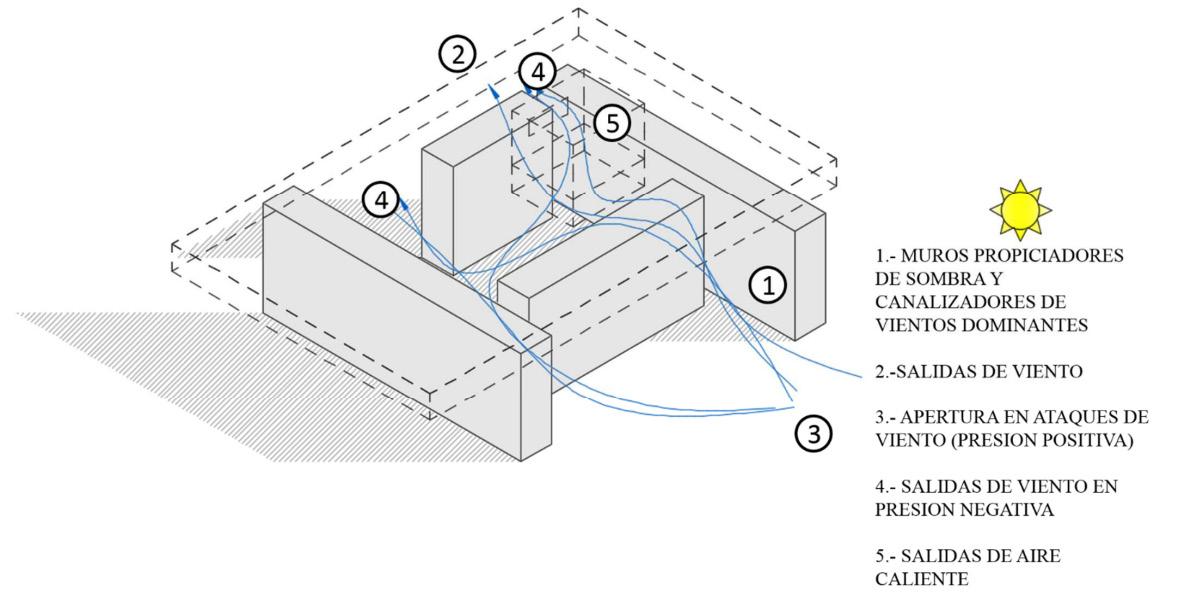 2

4

5

4

1

3

1.- MUROS PROPICIADORES DE SOMBRA Y CANALIZADORES DE VIENTOS DOMINANTES

2.-SALIDAS DE VIENTO

3.- APERTURA EN ATAQUES DE VIENTO (PRESION POSITIVA)

4.- SALIDAS DE VIENTO EN PRESION NEGATIVA

5.- SALIDAS DE AIRE CALIENTE