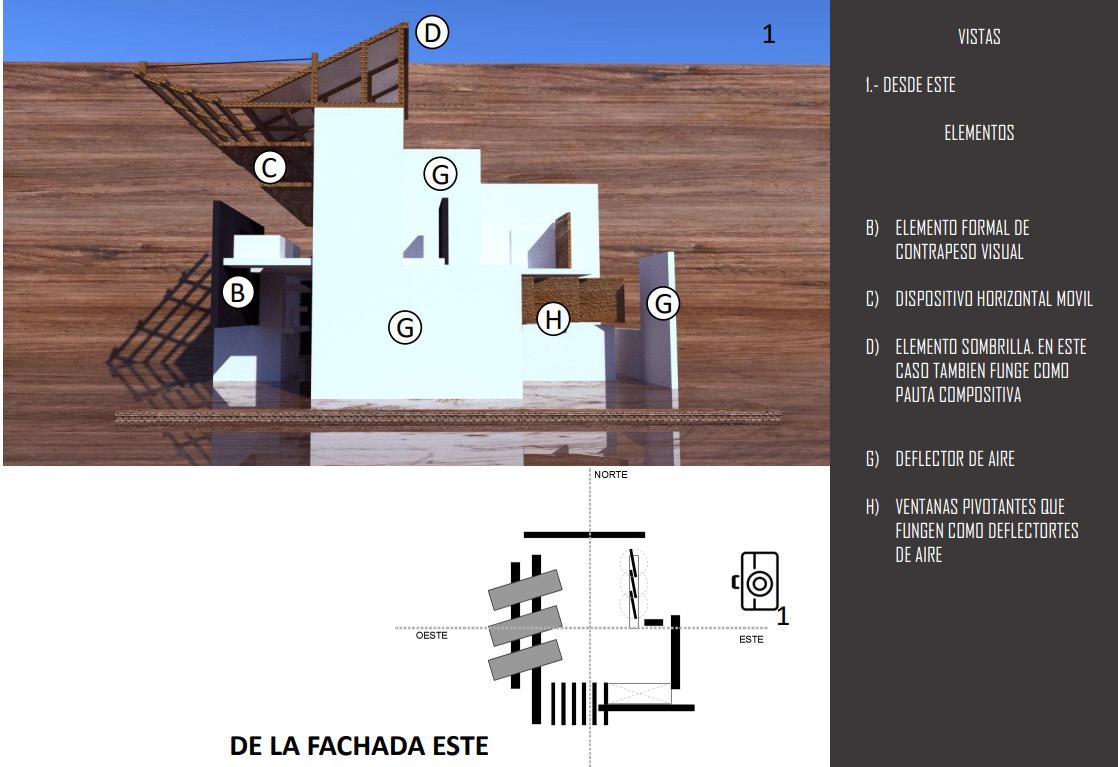 D

1

C

G

B

G

H

G

NORTE

OESTE

ESTE

1

DE LA FACHADA ESTE

VISTAS

1.- DESDE ESTE

ELEMENTOS

B) ELEMENTO FORMAL DE CONTRAPESO VISUAL

C) DISPOSITIVO HORIZONTAL MOVIL

D) ELEMENTO SOMBRILLA. EN ESTE CASO TAMBIEN FUNGE COMO PAUTA COMPOSITIVA

G) DEFLECTOR DE AIRE

H) VENTANAS PIVOTANTES QUE FUNGEN COMO DEFLECTORTES DE AIRE