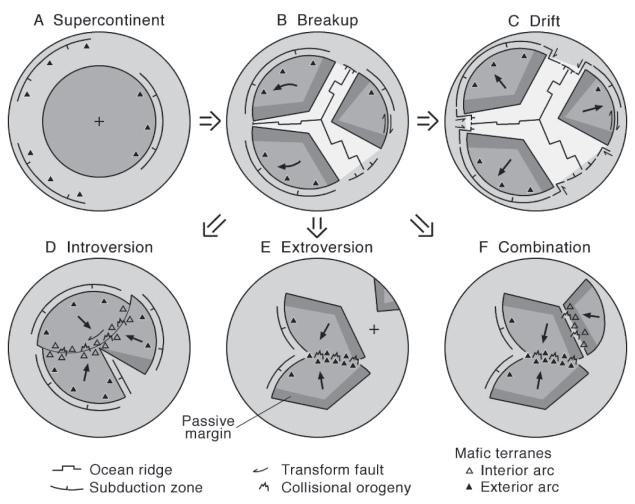 A Supercontinent

B Breakup

C Drift

D Introversion

E Extroversion

F Combination

Passive margin

Ocean ridge
Subduction zone

Transform fault
Collisional orogeny

Mafic terranes
Interior arc
Exterior arc