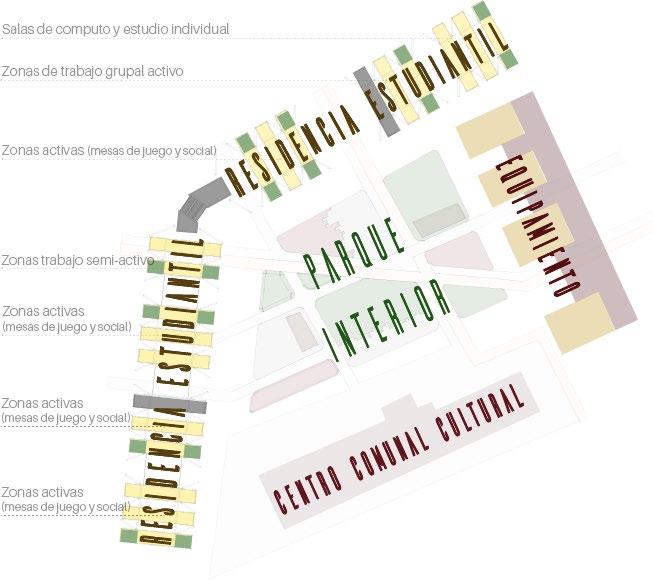 Salas de computo y estudio individual

Zonas de trabajo grupal activo

Zonas activas (mesas de juego y social)

Zonas trabajo semi-activo

Zonas activas (mesas de juego y social)

Zonas activas (mesas de juego y social)

Zonas activas (mesas de juego y social)

RESIDENCIA ESTUDIANTIL

RESIDENCIA ESTUDIANTIL

PARQUE INTERIOR

EQUIPAMIENTO

CENTRO COMUNAL CULTURAL