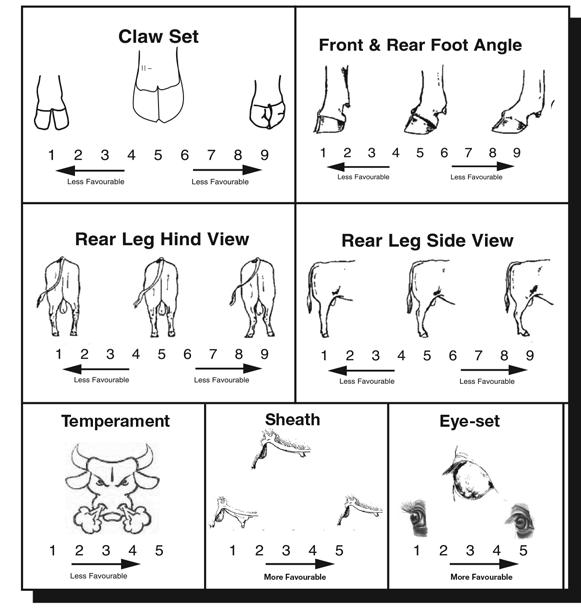 Claw Set

1 2 3 4 5 6 7 8 9

Less Favourable Less Favourable

Front & Rear Foot Angle

1 2 3 4 5 6 7 8 9

Less Favourable Less Favourable

Rear Leg Hind View

1 2 3 4 5 6 7 8 9

Less Favourable Less Favourable

Rear Leg Side View

1 2 3 4 5 6 7 8 9

Less Favourable Less Favourable

Temperament

1 2 3 4 5

Less Favourable

Sheath

1 2 3 4 5

More Favourable

Eye-set

1 2 3 4 5

More Favourable