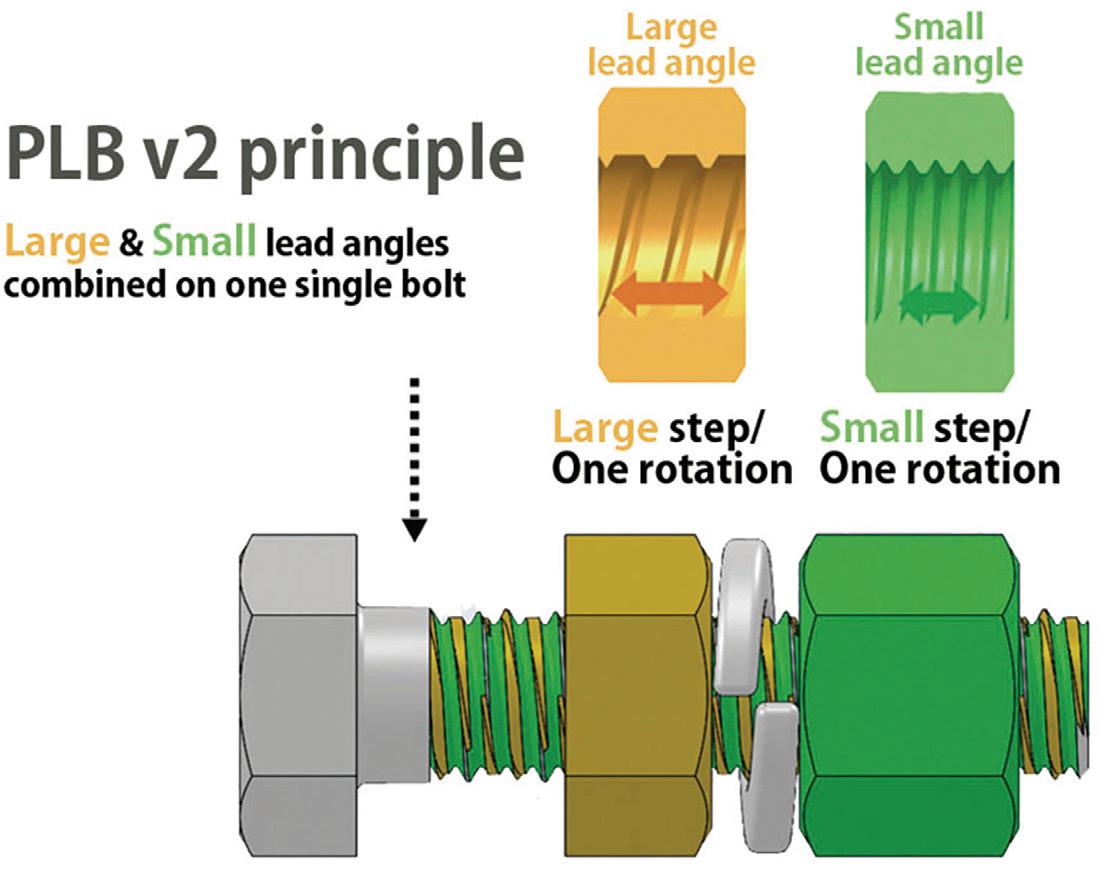 PLB v2 principle

Large & Small lead angles combined on one single bolt

Large lead angle

Small lead angle

Large step/ One rotation

Small step/ One rotation