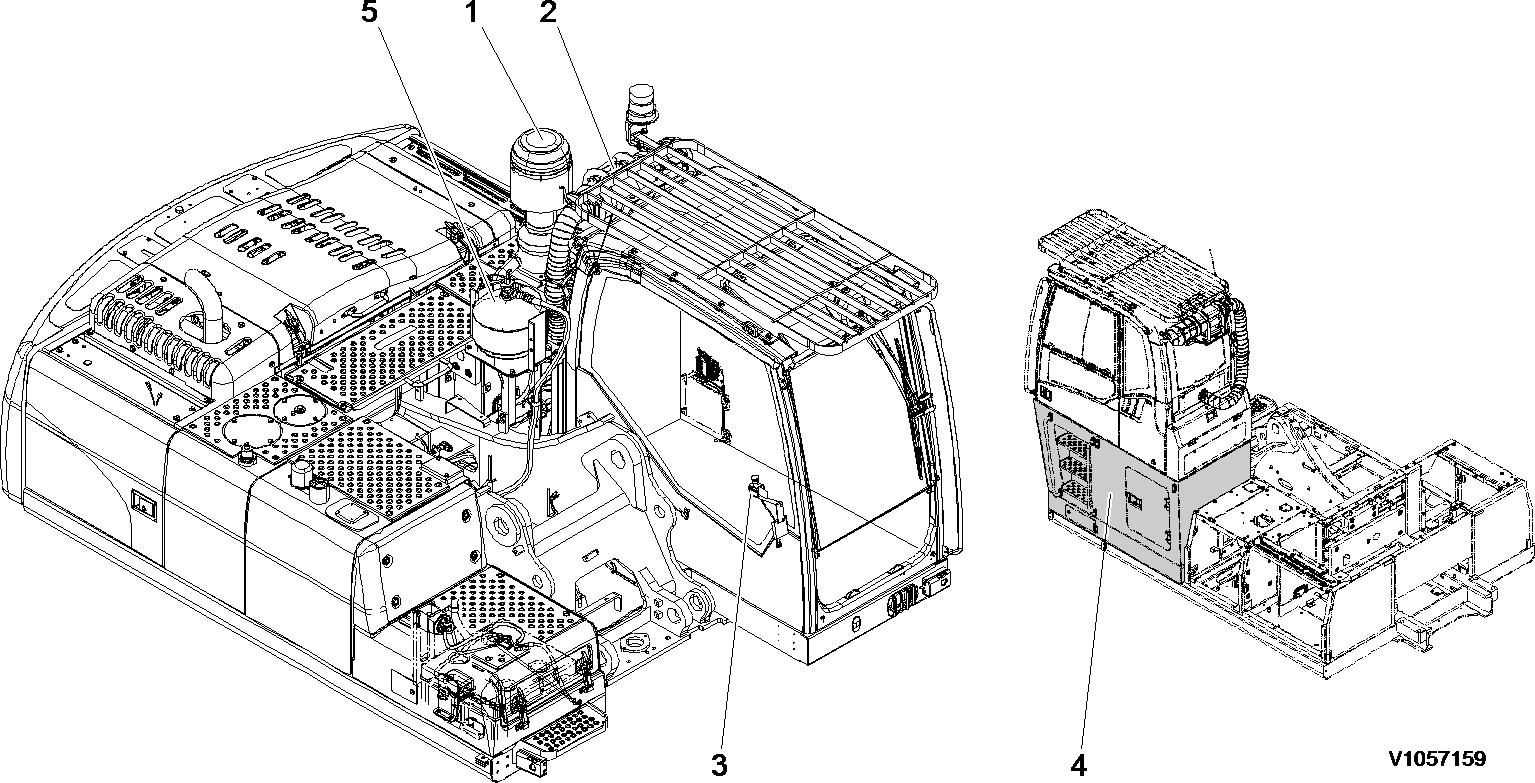 5 1 2

3

4

V1057159