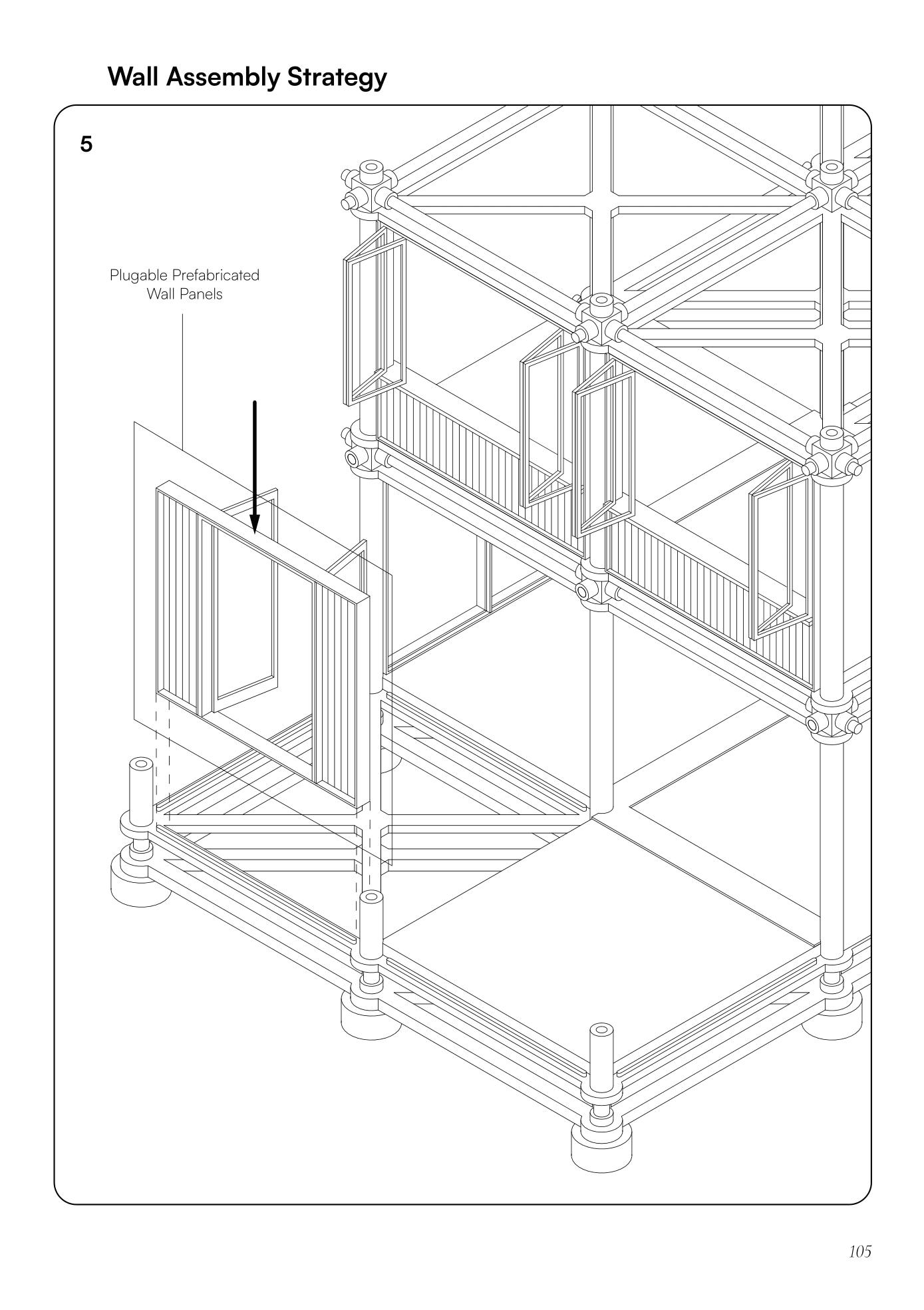 Wall Assembly Strategy

5

Plugable Prefabricated Wall Panels

105