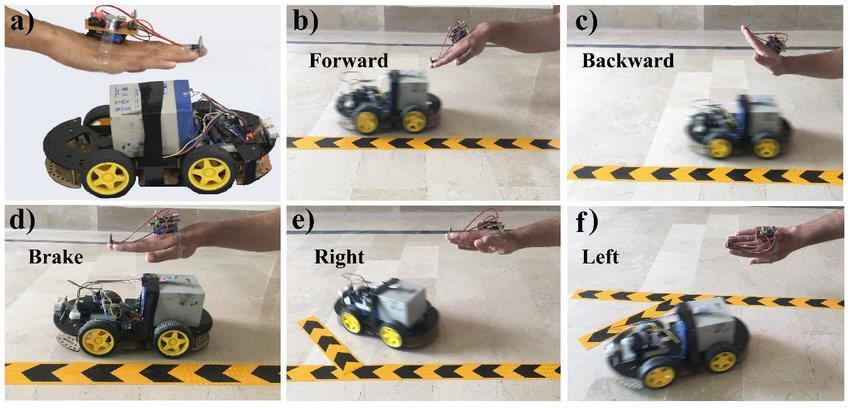 a)

b)
Forward

c)
Backward

d)
Brake

e)
Right

f)
Left