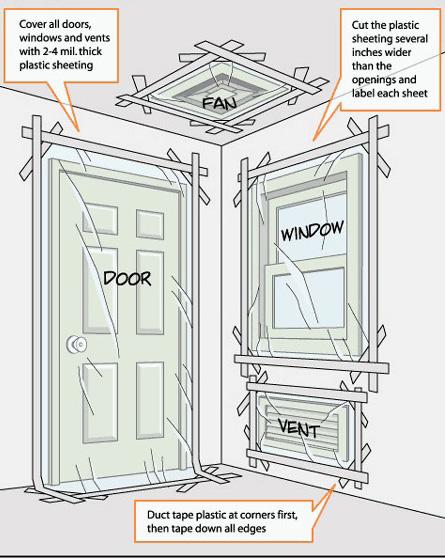 Cover all doors, windows and vents with 2-4 mil. thick plastic sheeting

Cut the plastic sheeting several inches wider than the openings and label each sheet

FAN

DOOR

WINDOW

VENT

Duct tape plastic at corners first, then tape down all edges