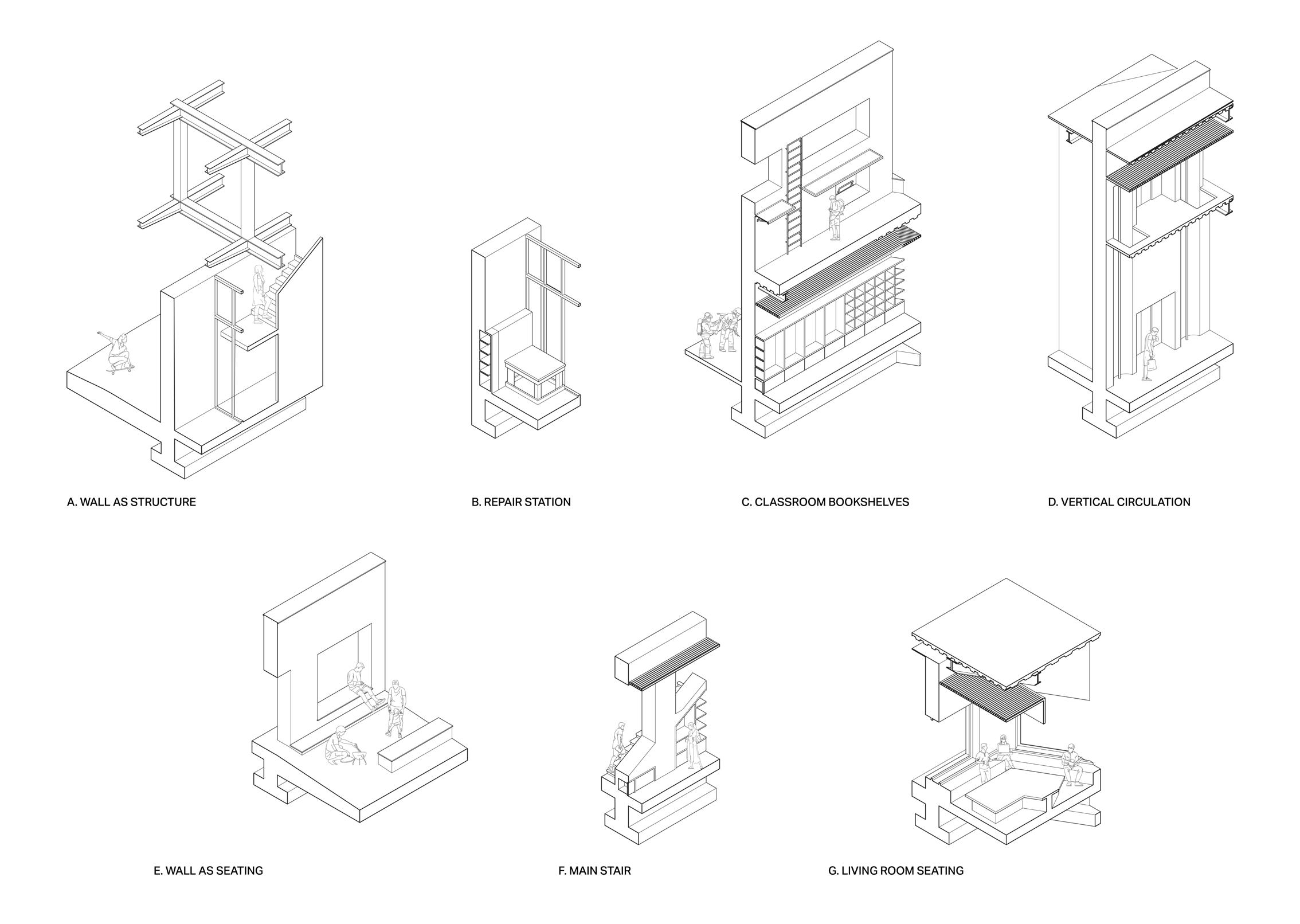 A. WALL AS STRUCTURE

B. REPAIR STATION

C. CLASSROOM BOOKSHELVES

D. VERTICAL CIRCULATION

E. WALL AS SEATING

F. MAIN STAIR

G. LIVING ROOM SEATING