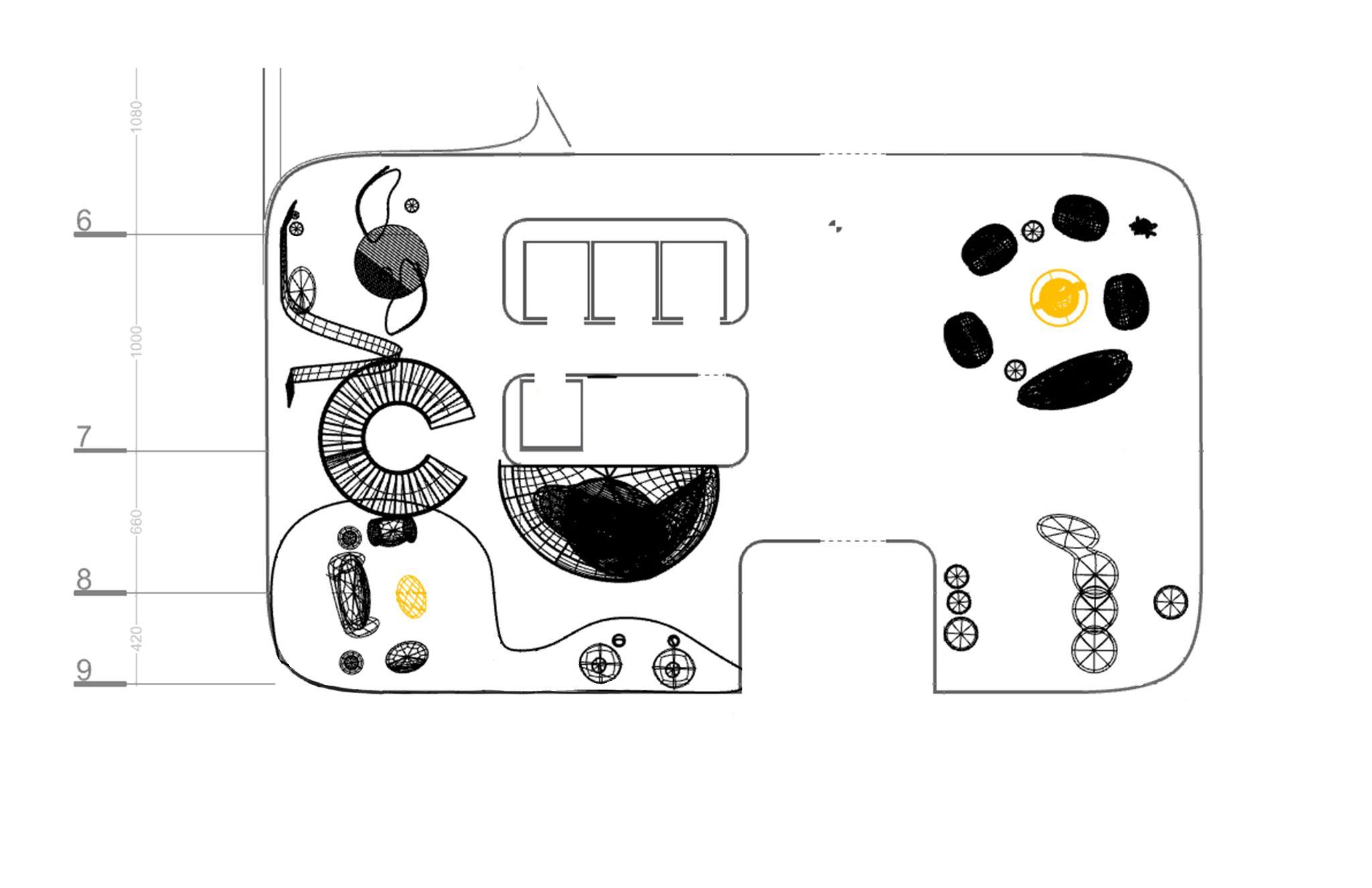 1080
6
1000
7
660
8
420
9