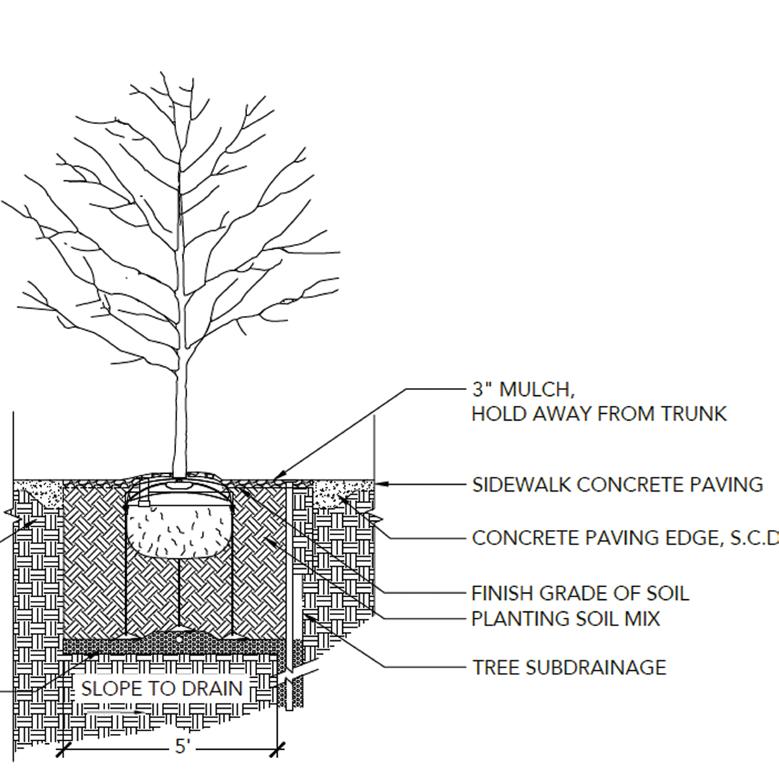 3" MULCH,
HOLD AWAY FROM TRUNK

SIDEWALK CONCRETE PAVING

CONCRETE PAVING EDGE, S.C.D

FINISH GRADE OF SOIL

PLANTING SOIL MIX

TREE SUBDRAINAGE

SLOPE TO DRAIN

5'