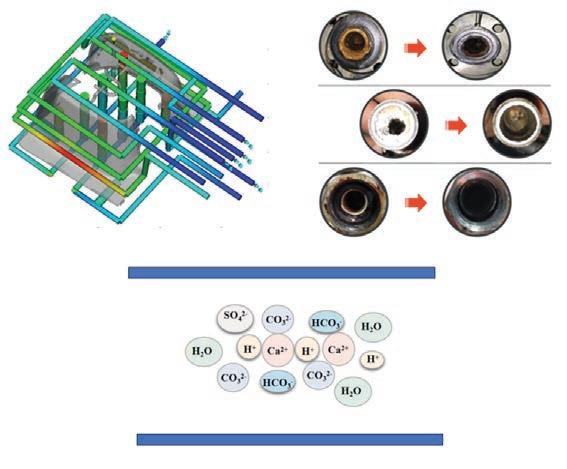 $SO_4^{2-}$ $CO_3^{2-}$ $HCO_3^-$ $H_2O$

$H_2O$ $H^+$ $Ca^{2+}$ $H^+$ $Ca^{2+}$ $H^+$

$CO_3^{2-}$ $HCO_3^-$ $CO_3^{2-}$ $H_2O$