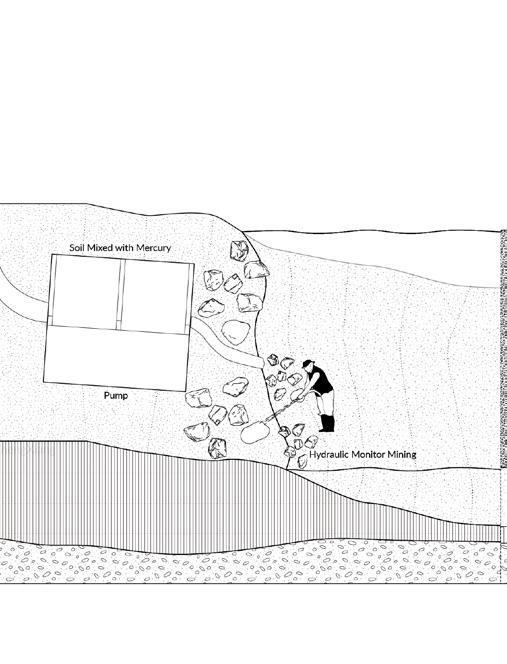 Soil Mixed with Mercury

Pump

Hydraulic Monitor Mining